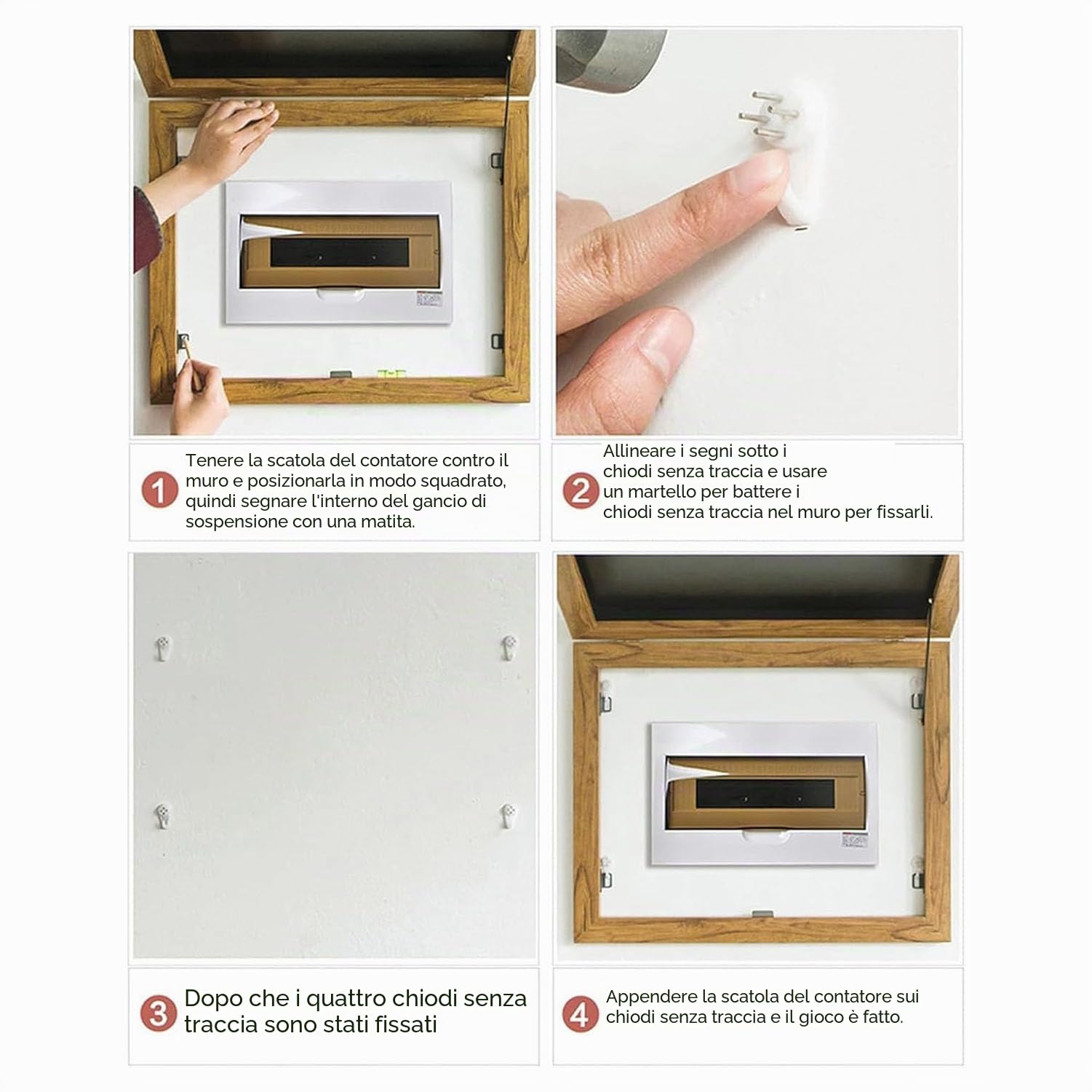 1 Tenere la scatola del contatore contro il muro e posizionarla in modo squadrato, quindi segnare l'interno del gancio di sospensione con una matita.

2 Allineare i segni sotto i chiodi senza traccia e usare un martello per battere i chiodi senza traccia nel muro per fissarli.

3 Dopo che i quattro chiodi senza traccia sono stati fissati

4 Appendere la scatola del contatore sui chiodi senza traccia e il gioco è fatto.