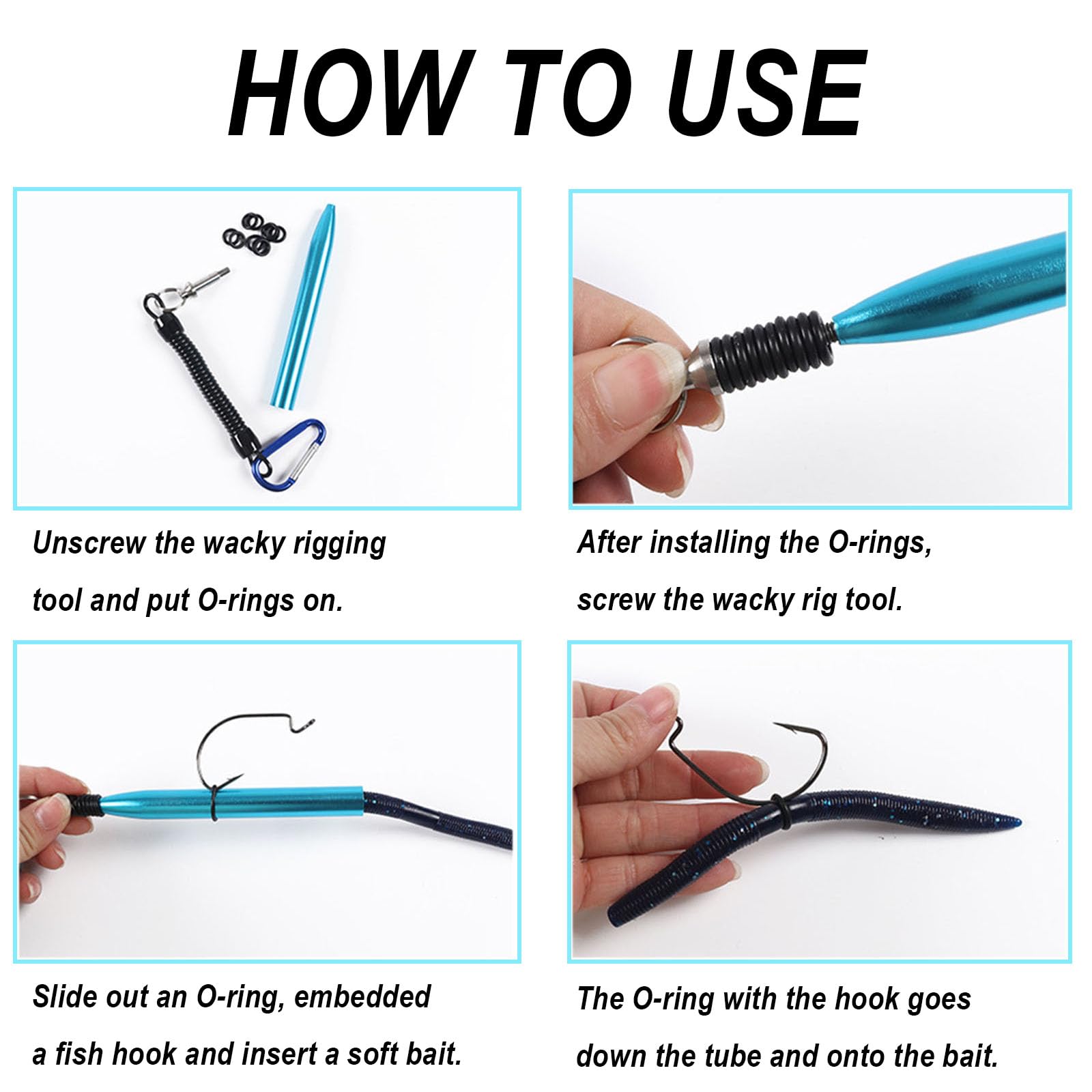 HOW TO USE

Unscrew the wacky rigging tool and put O-rings on.

After installing the O-rings, screw the wacky rig tool.

Slide out an O-ring, embedded a fish hook and insert a soft bait.

The O-ring with the hook goes down the tube and onto the bait.