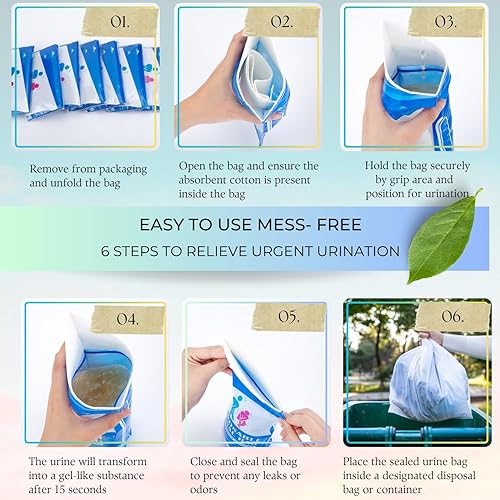 01.

Remove from packaging and unfold the bag

02.

Open the bag and ensure the absorbent cotton is present inside the bag

03.

Hold the bag securely by grip area and position for urination

EASY TO USE MESS- FREE
6 STEPS TO RELIEVE URGENT URINATION

04.

The urine will transform into a gel-like substance after 15 seconds

05.

Close and seal the bag to prevent any leaks or odors

06.

Place the sealed urine bag inside a designated disposal bag or container