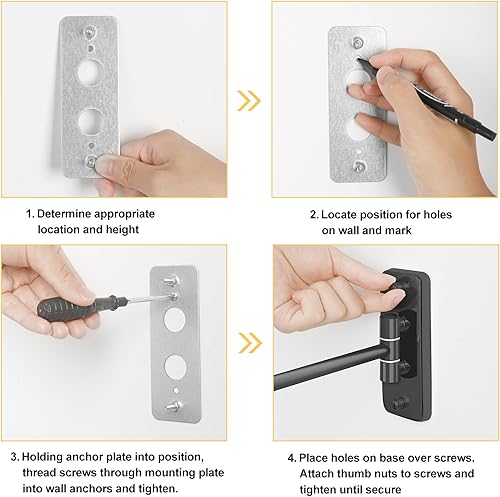 1. Determine appropriate location and height

2. Locate position for holes on wall and mark

3. Holding anchor plate into position, thread screws through mounting plate into wall anchors and tighten.

4. Place holes on base over screws. Attach thumb nuts to screws and tighten until secure