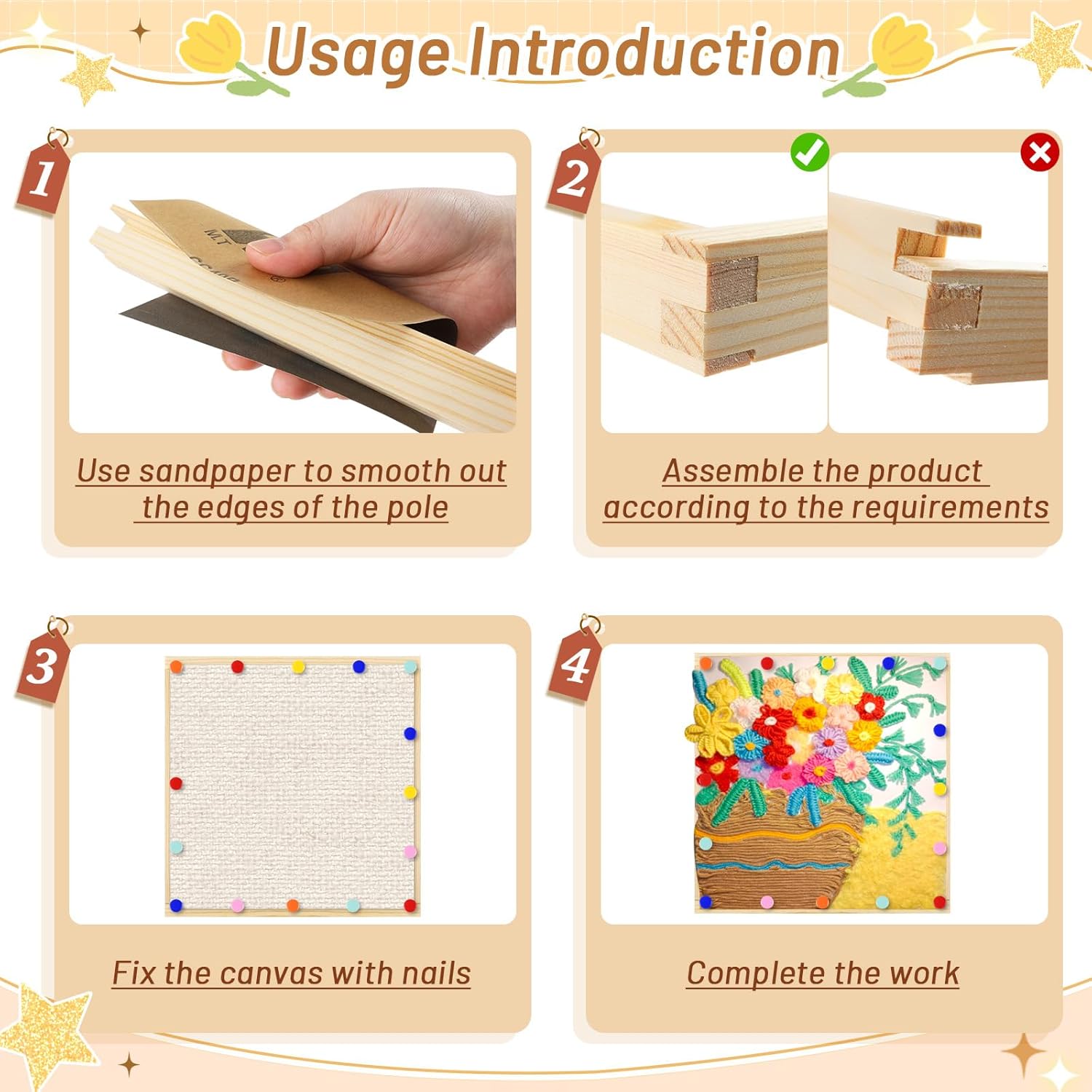 Usage Introduction

1

Use sandpaper to smooth out the edges of the pole

2

Assemble the product according to the requirements

3

Fix the canvas with nails

4

Complete the work