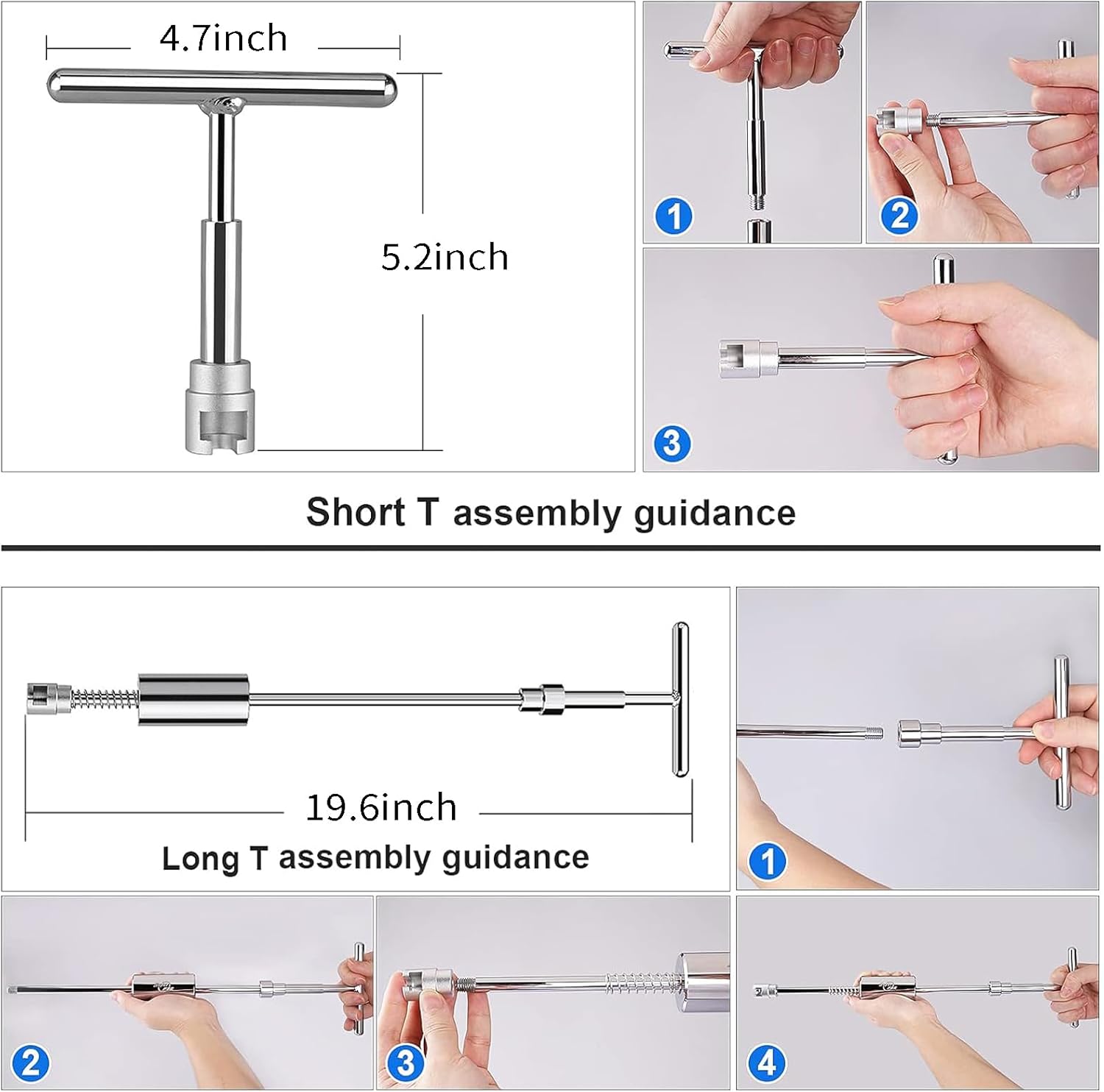 4.7inch

5.2inch

1

2

3

Short T assembly guidance

19.6inch

Long T assembly guidance

1

2

3

4