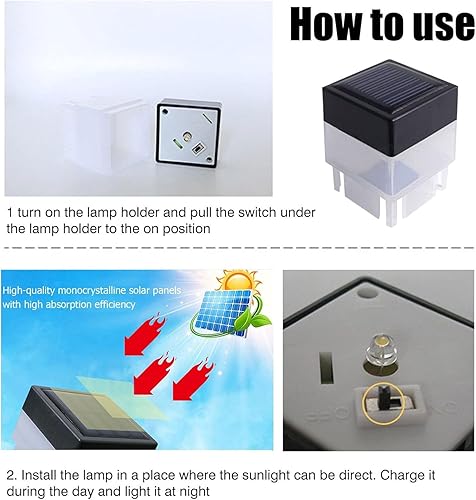 How to use

1 turn on the lamp holder and pull the switch under the lamp holder to the on position

High-quality monocrystalline solar panels with high absorption efficiency

2. Install the lamp in a place where the sunlight can be direct. Charge it during the day and light it at night