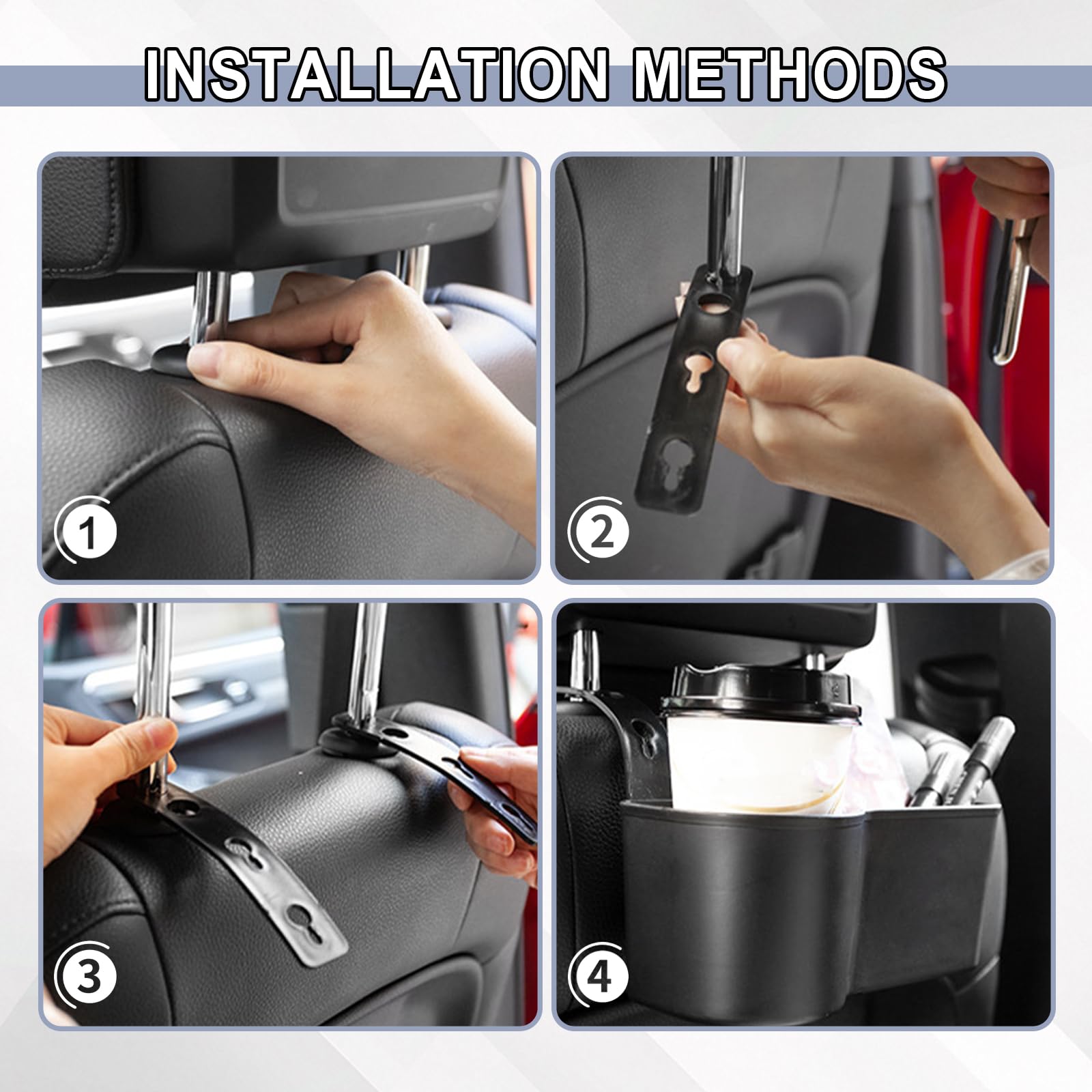 INSTALLATION METHODS

1

2

3

4