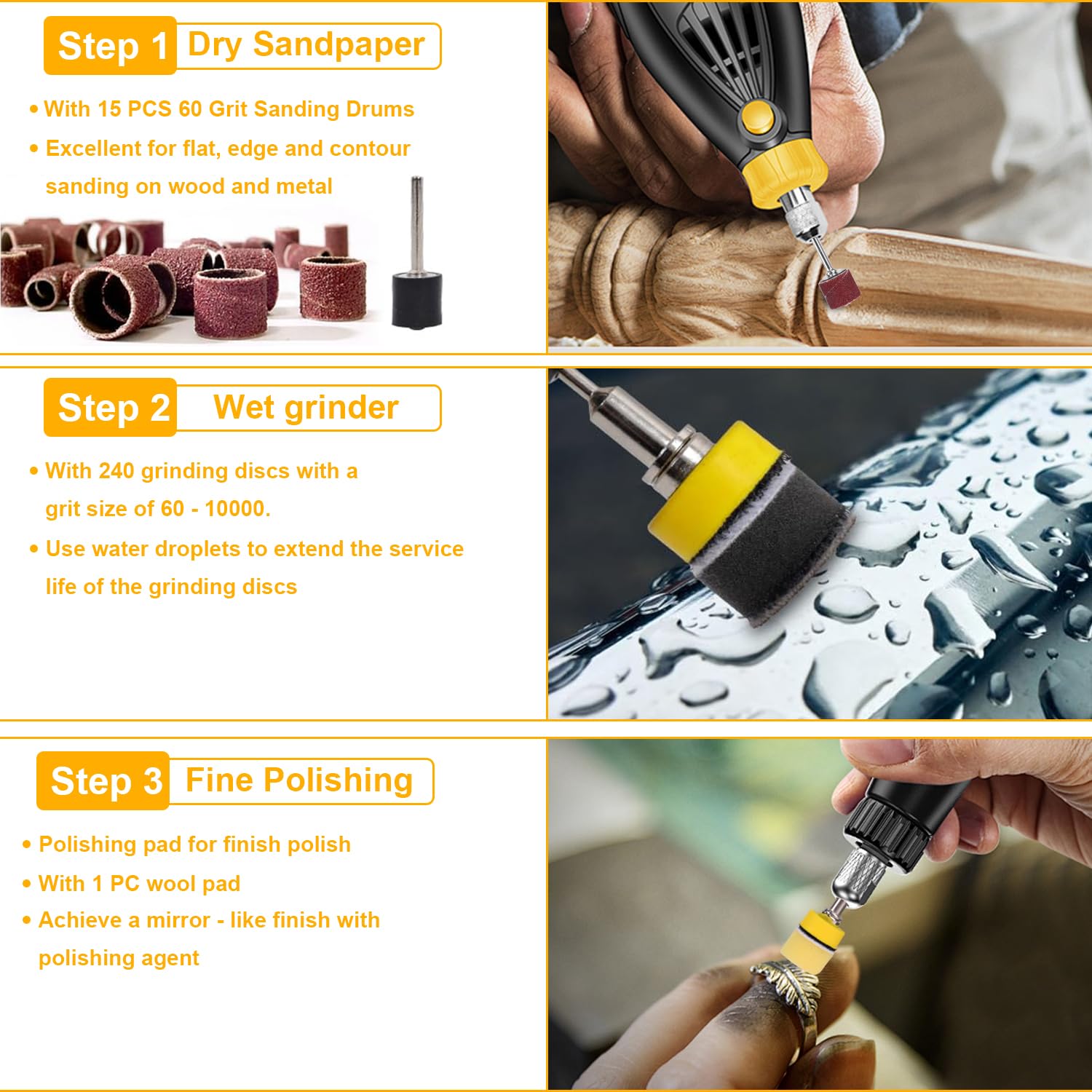 Step 1 Dry Sandpaper

• With 15 PCS 60 Grit Sanding Drums

• Excellent for flat, edge and contour sanding on wood and metal

Step 2 Wet grinder

• With 240 grinding discs with a grit size of 60 - 10000.

• Use water droplets to extend the service life of the grinding discs

Step 3 Fine Polishing

• Polishing pad for finish polish

• With 1 PC wool pad

• Achieve a mirror - like finish with polishing agent