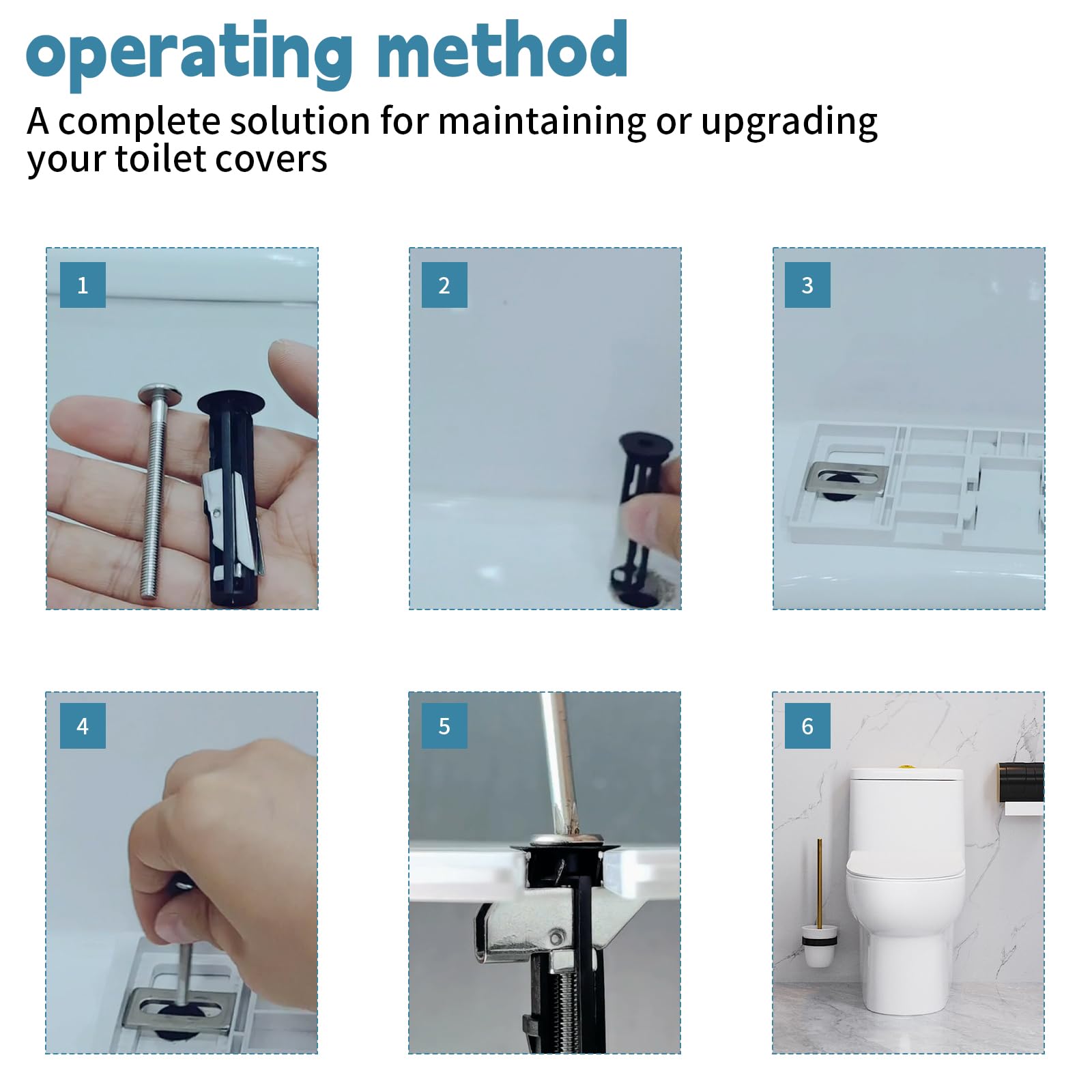 operating method

A complete solution for maintaining or upgrading your toilet covers

1

2

3

4

5

6