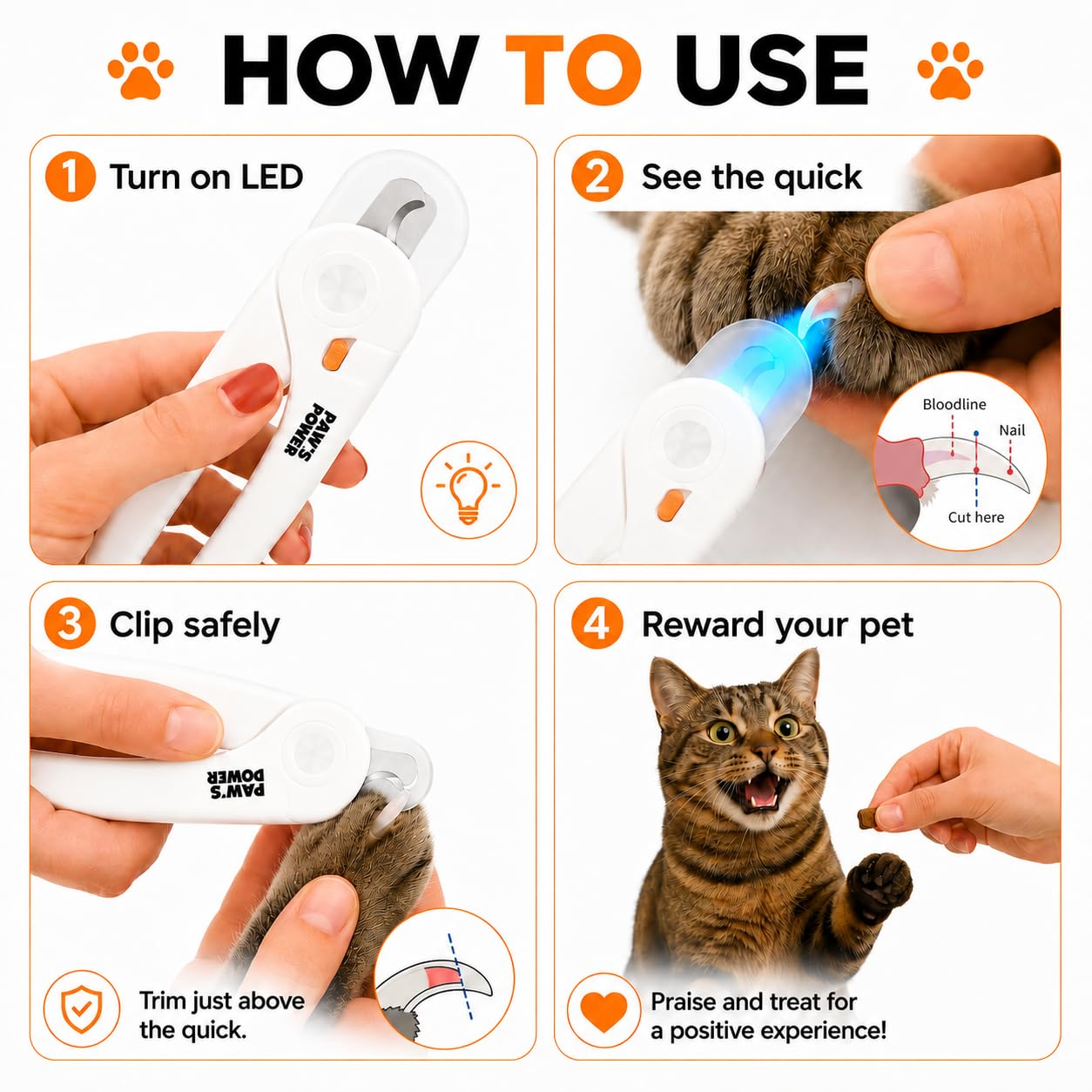 HOW TO USE

1 Turn on LED

PAW'S POWER

2 See the quick

Bloodline
Nail
Cut here

3 Clip safely

PAW'S POWER

Trim just above the quick.

4 Reward your pet

Praise and treat for a positive experience!