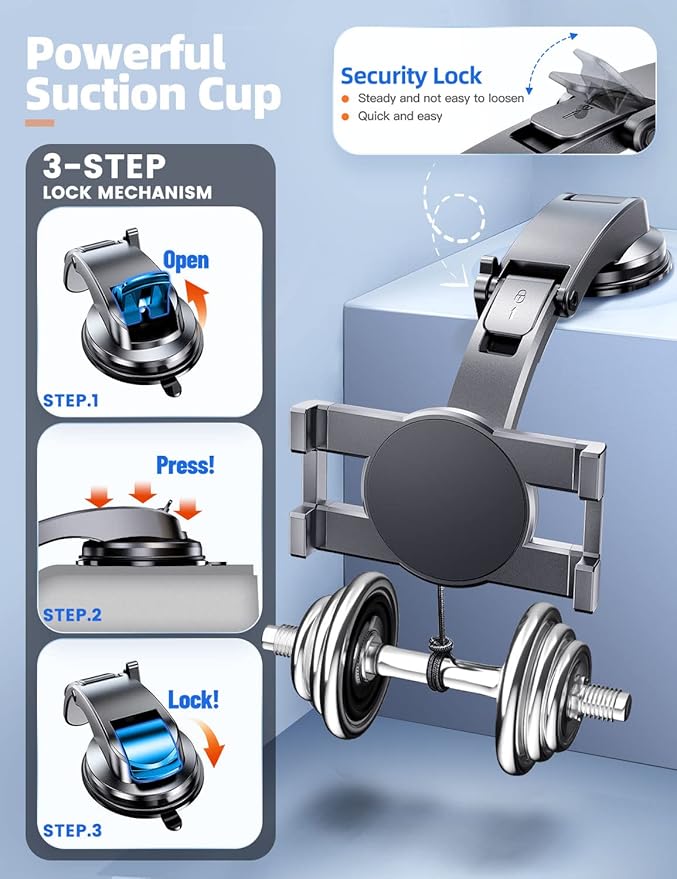 Powerful Suction Cup

Security Lock
Steady and not easy to loosen
Quick and easy

3-STEP
LOCK MECHANISM

Open
STEP.1

Press!
STEP.2

Lock!
STEP.3