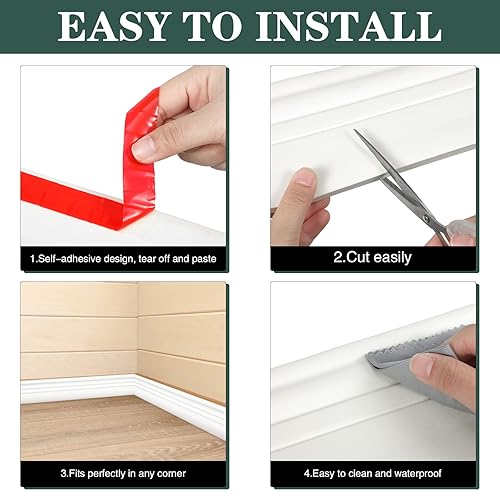 EASY TO INSTALL

1.Self-adhesive design, tear off and paste

2.Cut easily

3.Fits perfectly in any corner

4.Easy to clean and waterproof