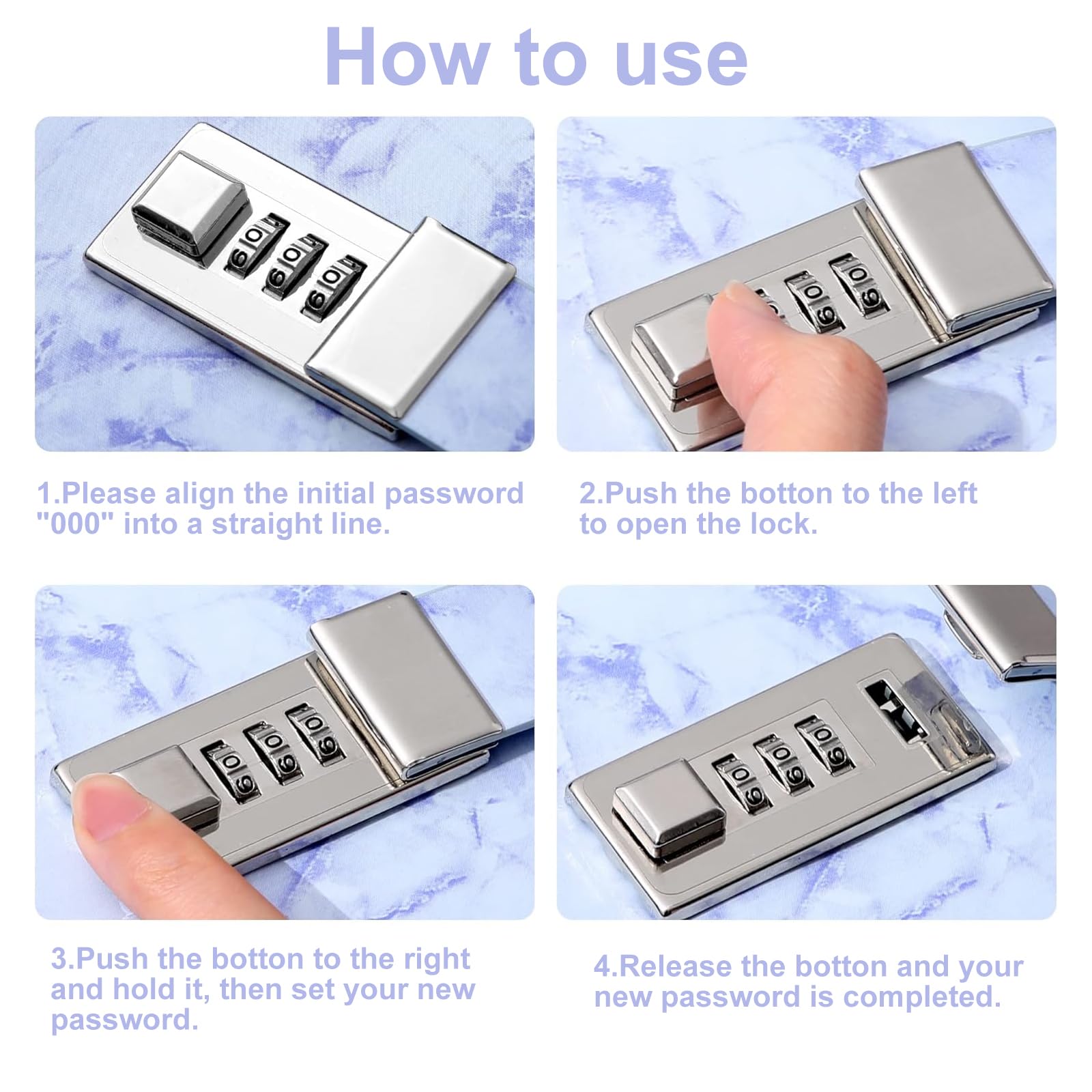 How to use

1.Please align the initial password "000" into a straight line.

2.Push the botton to the left to open the lock.

3.Push the botton to the right and hold it, then set your new password.

4.Release the botton and your new password is completed.