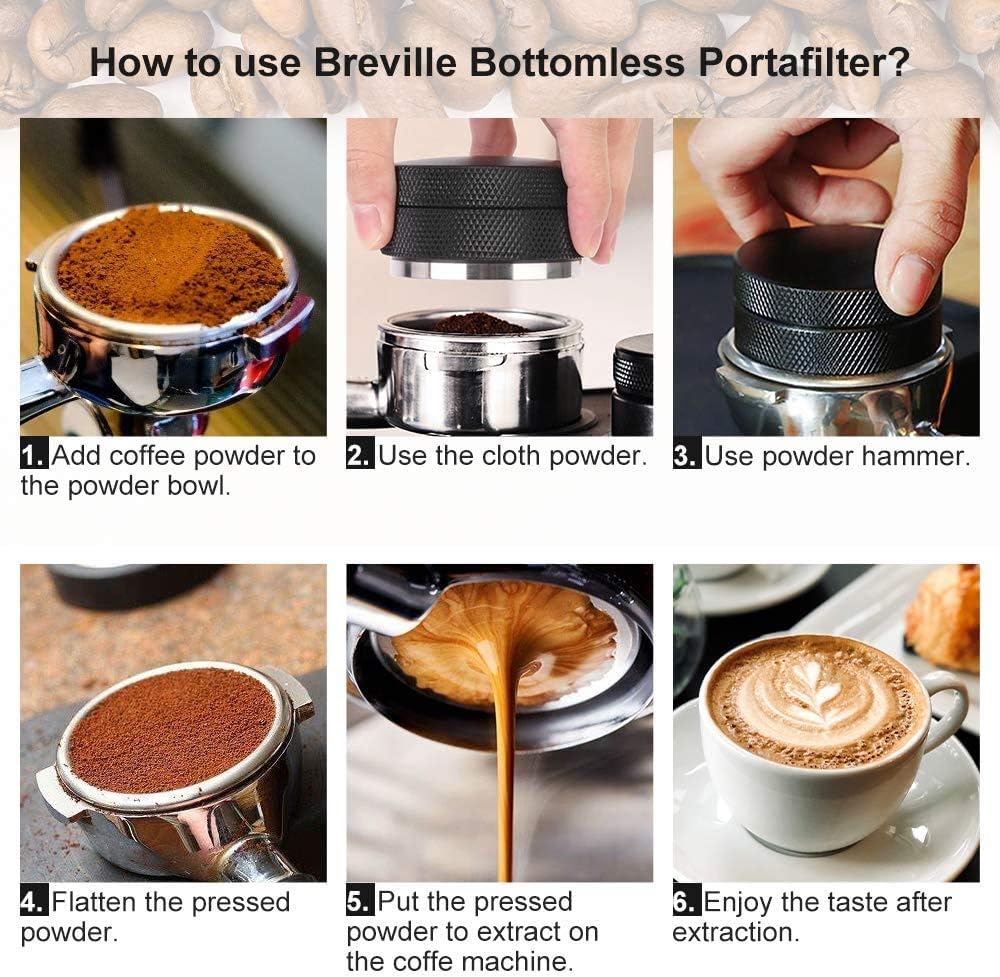 How to use Breville Bottomless Portafilter?

1. Add coffee powder to the powder bowl.

2. Use the cloth powder.

3. Use powder hammer.

4. Flatten the pressed powder.

5. Put the pressed powder to extract on the coffe machine.

6. Enjoy the taste after extraction.