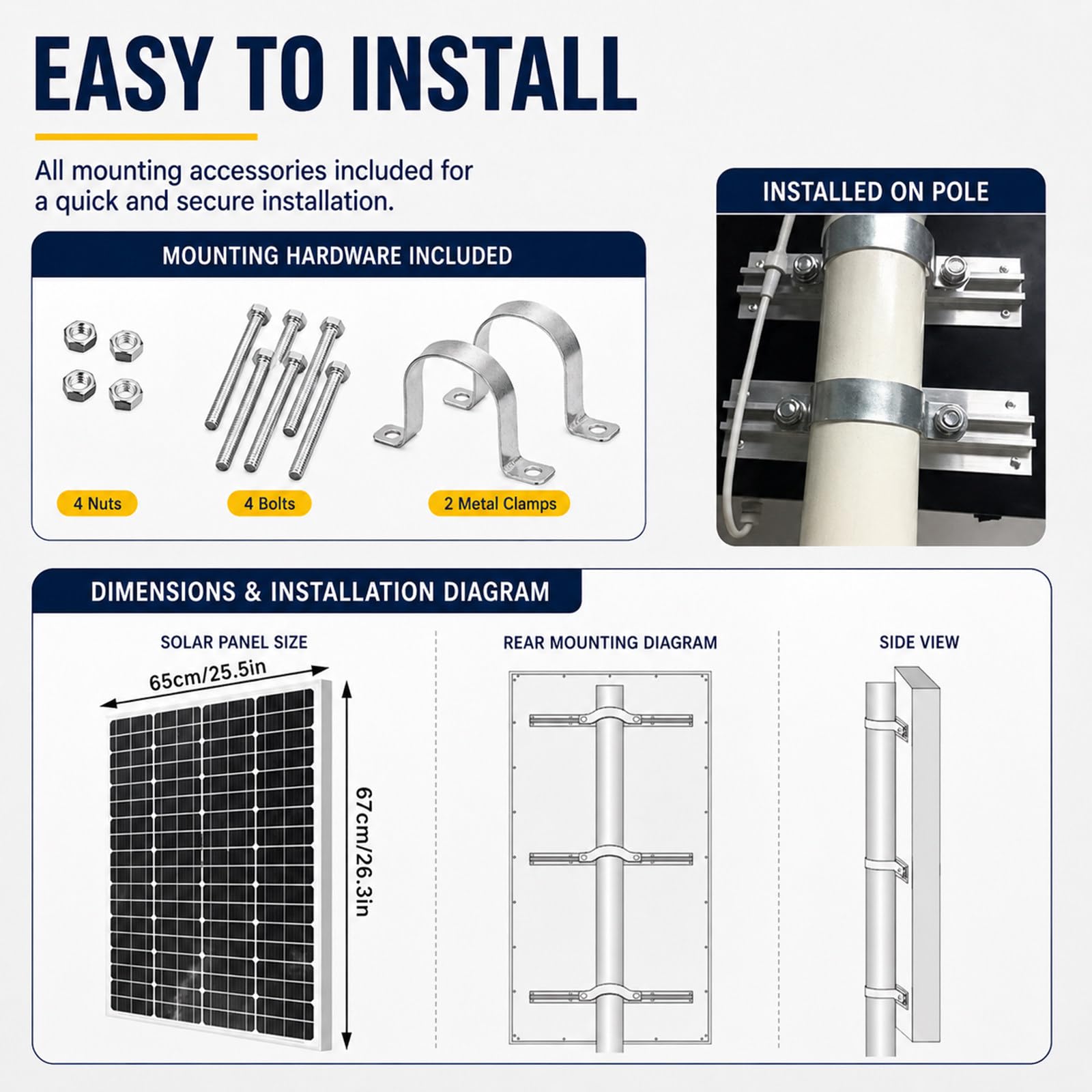 EASY TO INSTALL

All mounting accessories included for a quick and secure installation.

MOUNTING HARDWARE INCLUDED

4 Nuts

4 Bolts

2 Metal Clamps

INSTALLED ON POLE

DIMENSIONS & INSTALLATION DIAGRAM

SOLAR PANEL SIZE

65cm/25.5in

67cm/26.3in

REAR MOUNTING DIAGRAM

SIDE VIEW