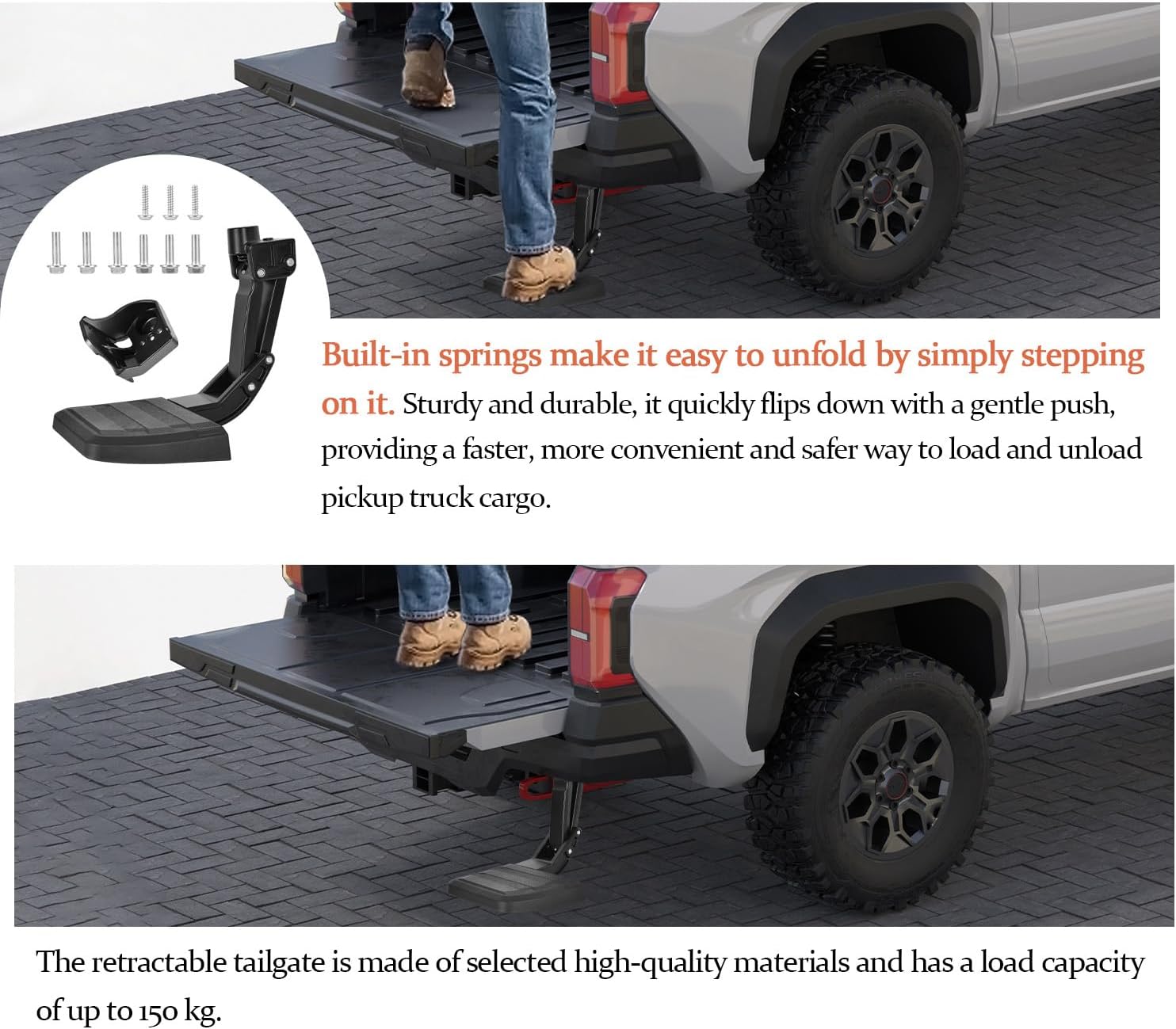 Built-in springs make it easy to unfold by simply stepping on it. Sturdy and durable, it quickly flips down with a gentle push, providing a faster, more convenient and safer way to load and unload pickup truck cargo.

The retractable tailgate is made of selected high-quality materials and has a load capacity of up to 150 kg.