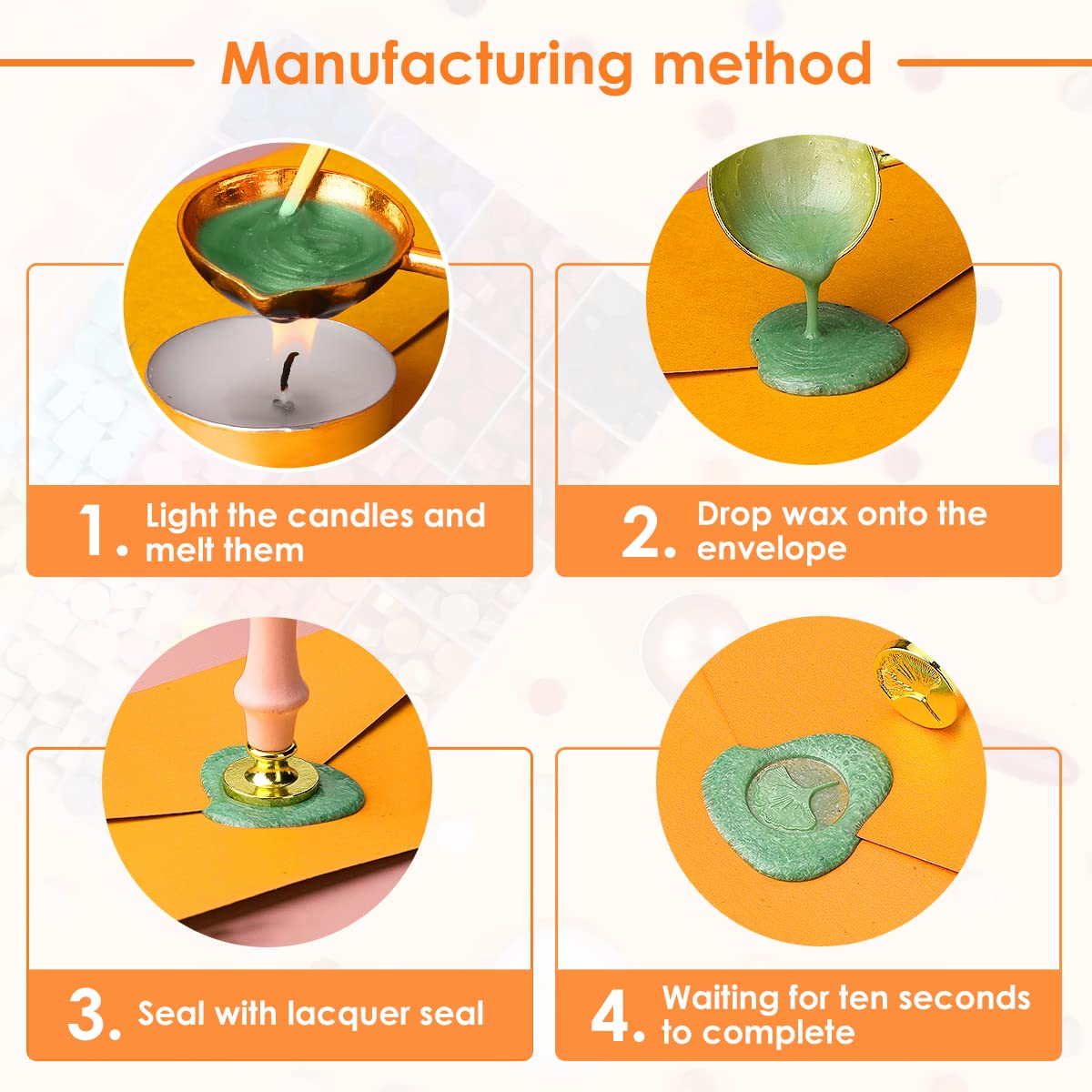 Manufacturing method

1. Light the candles and melt them

2. Drop wax onto the envelope

3. Seal with lacquer seal

4. Waiting for ten seconds to complete