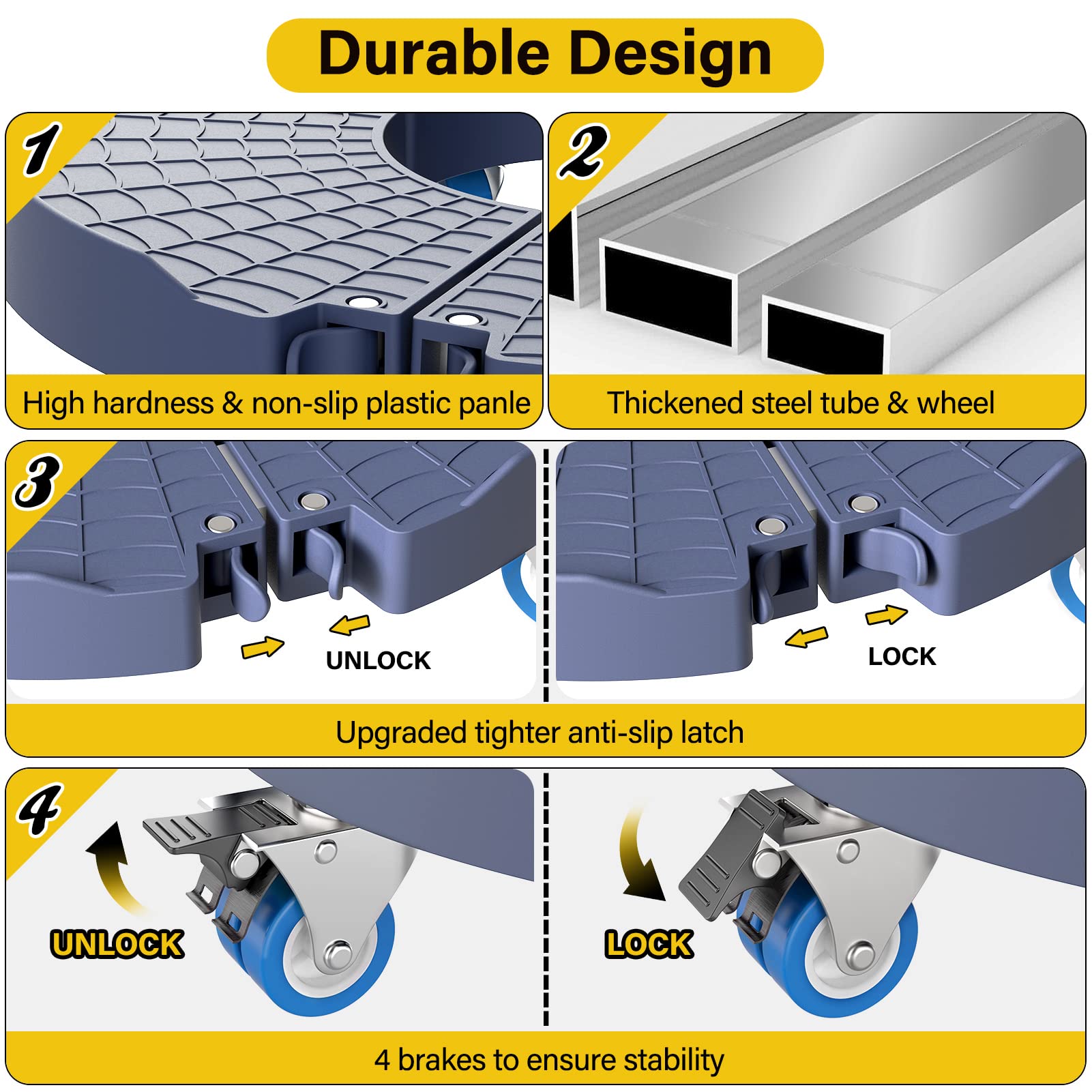 Durable Design

1

High hardness & non-slip plastic panle

2

Thickened steel tube & wheel

3

UNLOCK

LOCK

Upgraded tighter anti-slip latch

4

UNLOCK

LOCK

4 brakes to ensure stability