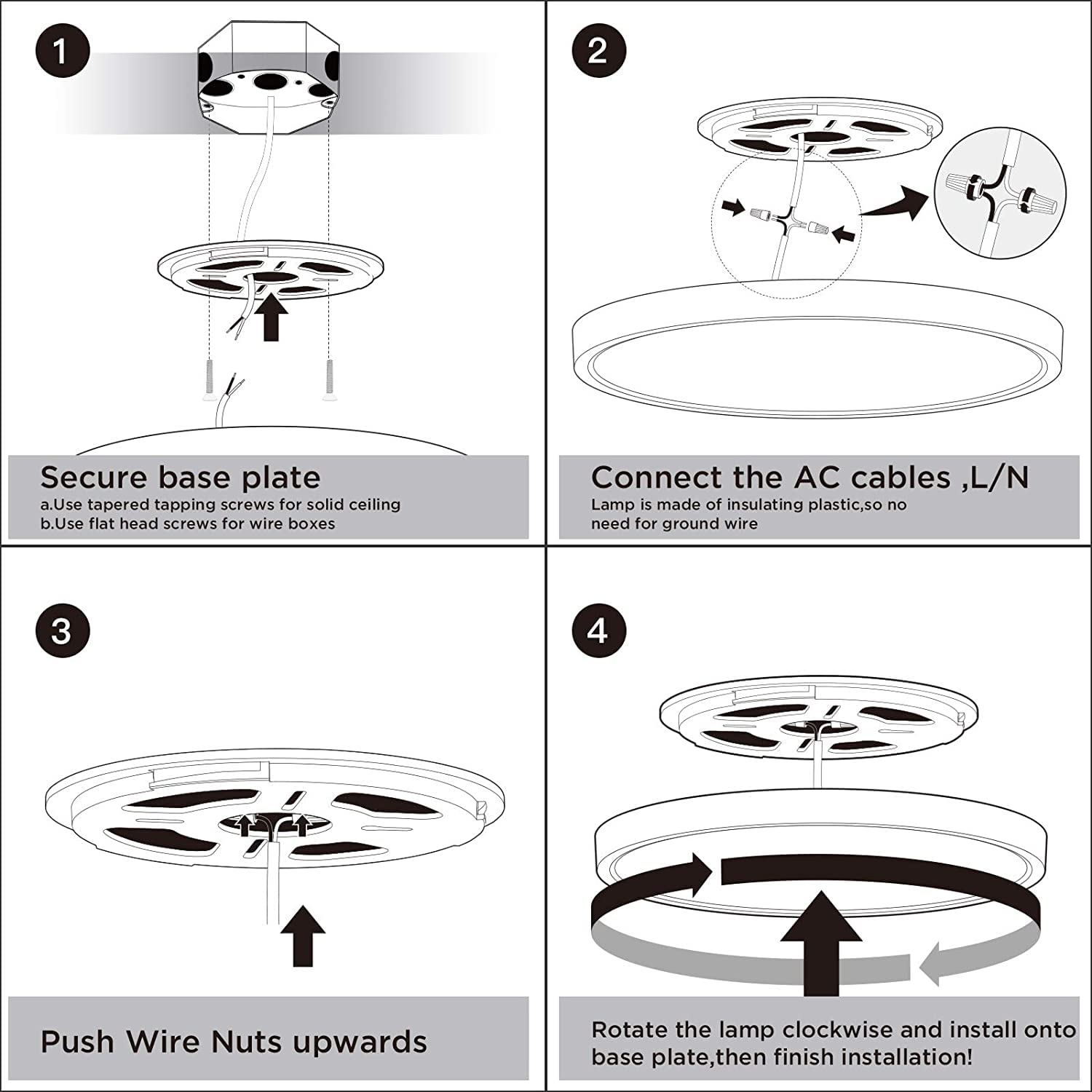 1

Secure base plate
a.Use tapered tapping screws for solid ceiling
b.Use flat head screws for wire boxes

2

Connect the AC cables ,L/N
Lamp is made of insulating plastic,so no need for ground wire

3

Push Wire Nuts upwards

4

Rotate the lamp clockwise and install onto base plate,then finish installation!