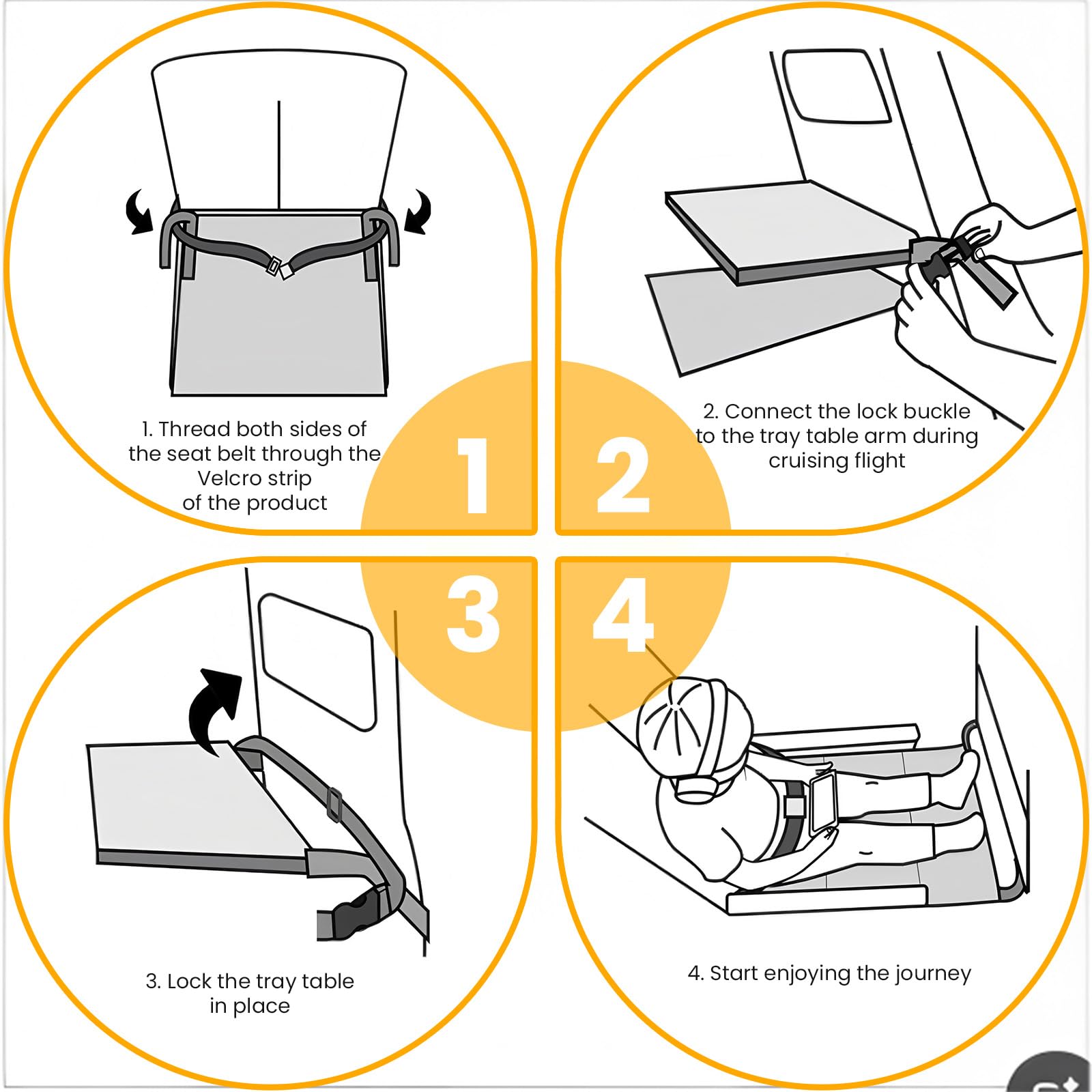 1. Thread both sides of the seat belt through the Velcro strip of the product

1

2

2. Connect the lock buckle to the tray table arm during cruising flight

3

4

3. Lock the tray table in place

4. Start enjoying the journey