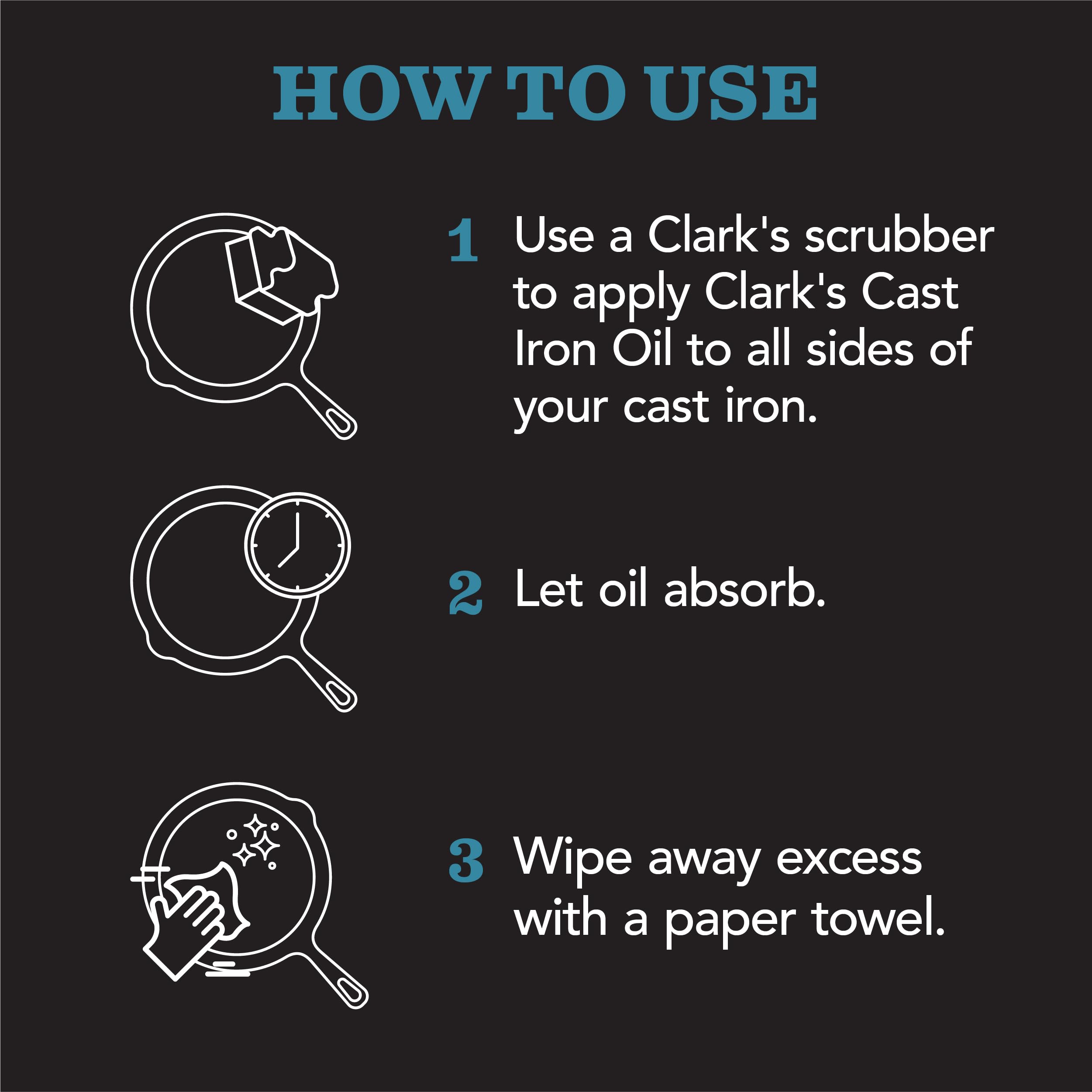 HOW TO USE

1 Use a Clark's scrubber to apply Clark's Cast Iron Oil to all sides of your cast iron.

2 Let oil absorb.

3 Wipe away excess with a paper towel.