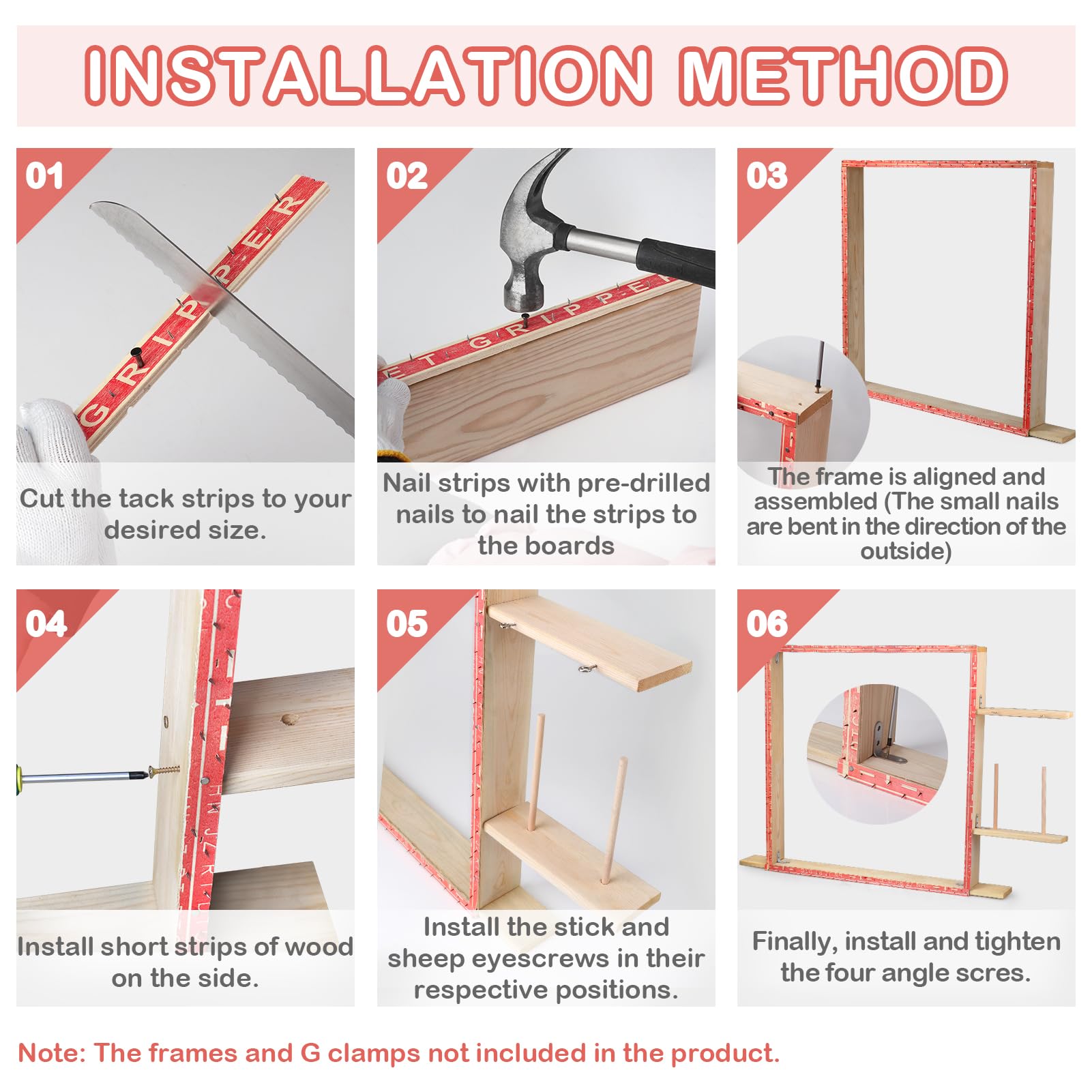 INSTALLATION METHOD

01

GRIPPER

Cut the tack strips to your desired size.

02

ET GRIPPER

Nail strips with pre-drilled nails to nail the strips to the boards

03

The frame is aligned and assembled (The small nails are bent in the direction of the outside)

04

Install short strips of wood on the side.

05

Install the stick and sheep eyescrews in their respective positions.

06

Finally, install and tighten the four angle scres.

Note: The frames and G clamps not included in the product.