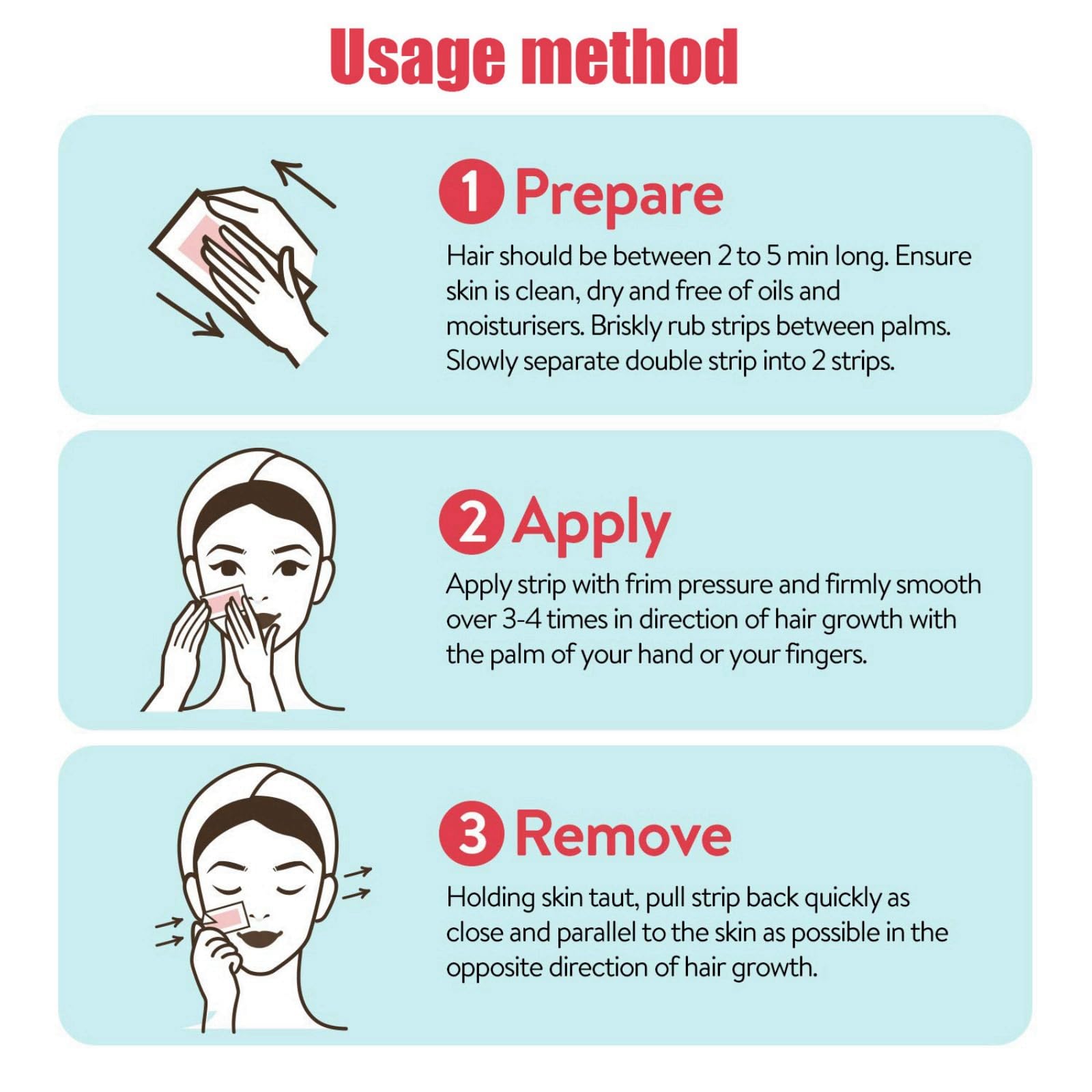 Usage method

1 Prepare

Hair should be between 2 to 5 min long. Ensure skin is clean, dry and free of oils and moisturisers. Briskly rub strips between palms. Slowly separate double strip into 2 strips.

2 Apply

Apply strip with frim pressure and firmly smooth over 3-4 times in direction of hair growth with the palm of your hand or your fingers.

3 Remove

Holding skin taut, pull strip back quickly as close and parallel to the skin as possible in the opposite direction of hair growth.