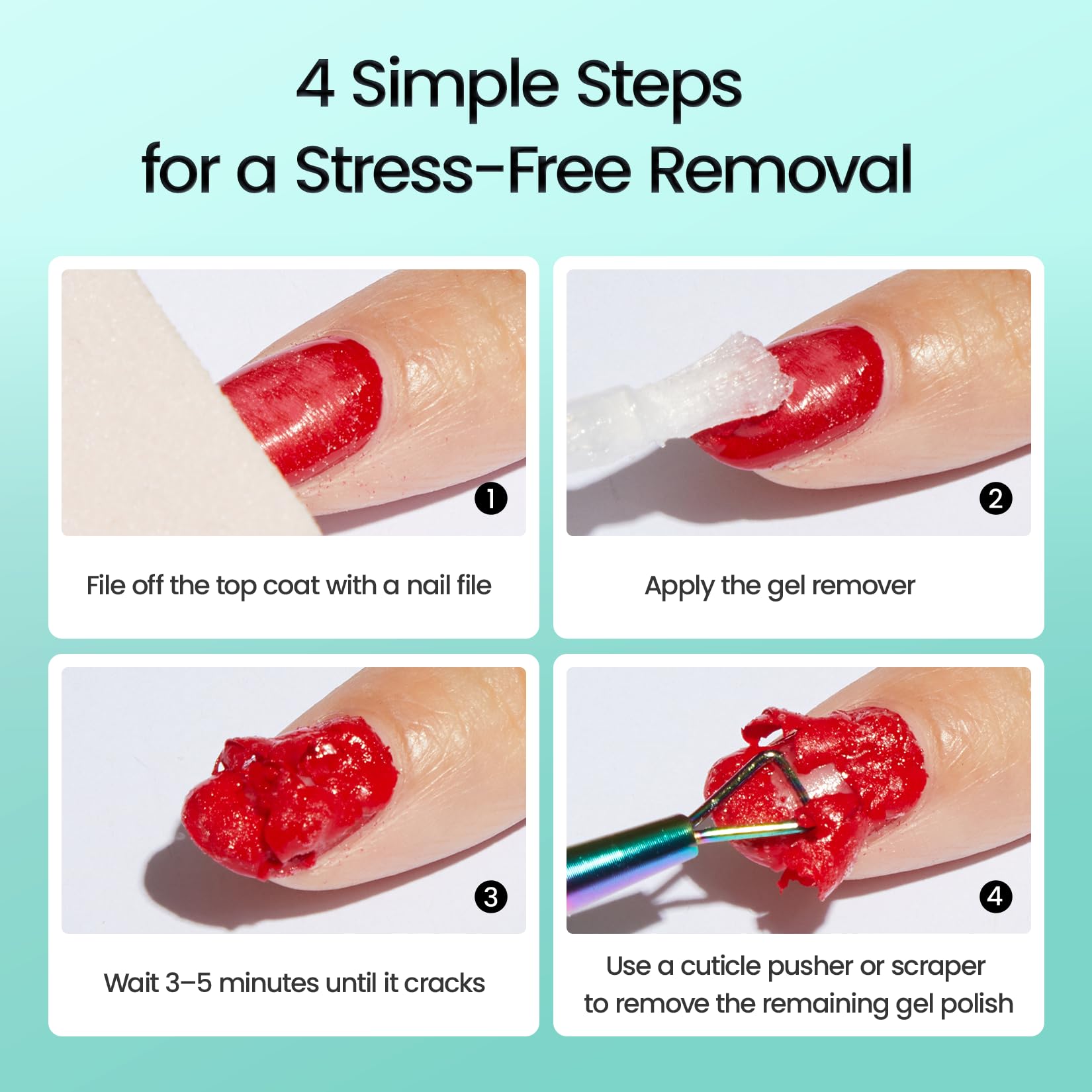 4 Simple Steps
for a Stress-Free Removal

1

File off the top coat with a nail file

2

Apply the gel remover

3

Wait 3–5 minutes until it cracks

4

Use a cuticle pusher or scraper to remove the remaining gel polish