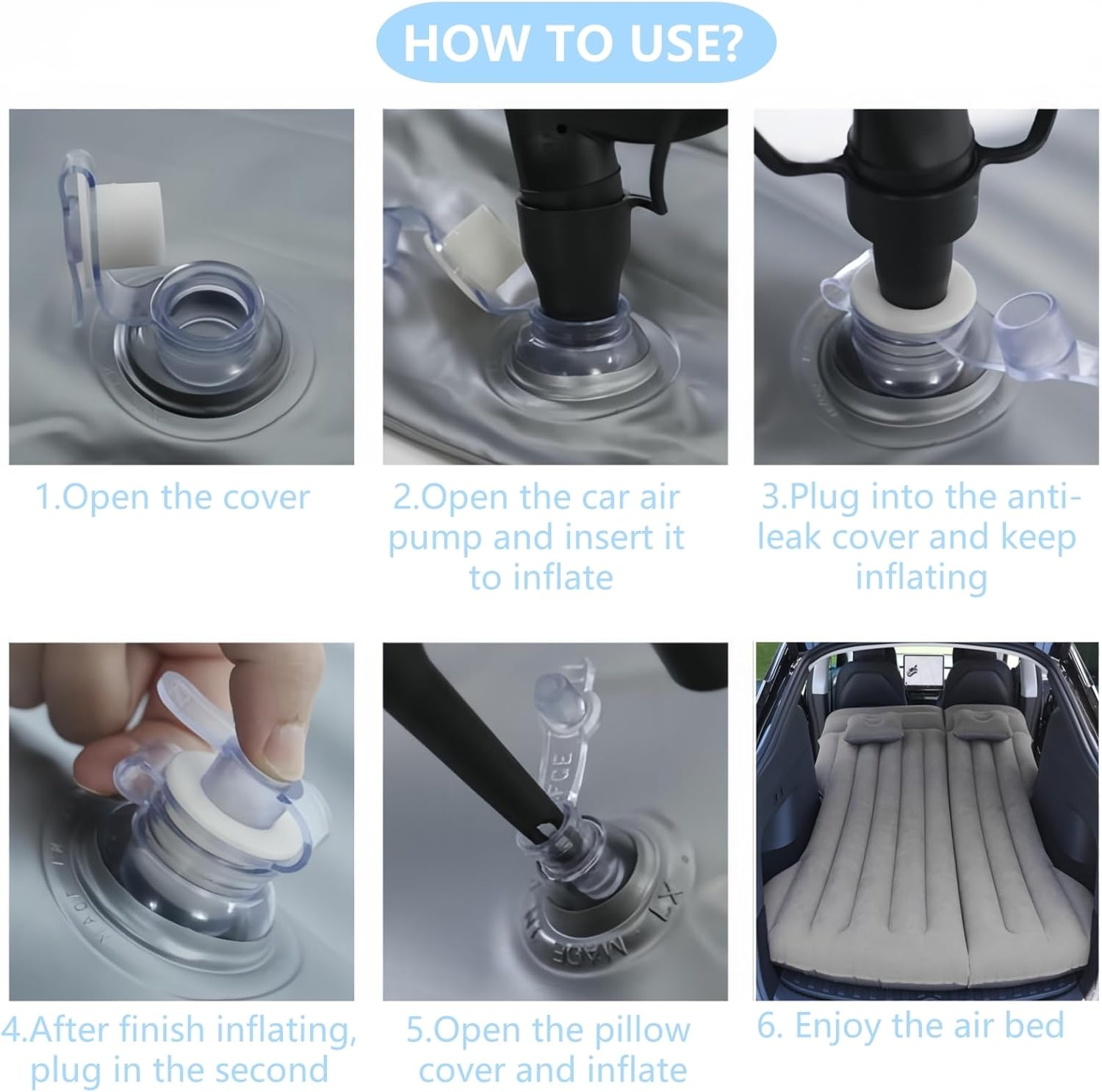 HOW TO USE?

1.Open the cover

2.Open the car air pump and insert it to inflate

3.Plug into the anti-leak cover and keep inflating

4.After finish inflating, plug in the second

5.Open the pillow cover and inflate

6. Enjoy the air bed