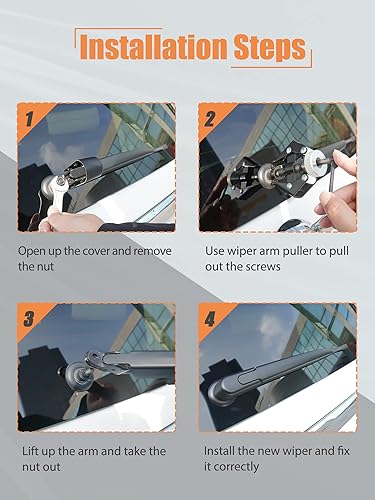 Installation Steps

1

Open up the cover and remove the nut

2

Use wiper arm puller to pull out the screws

3

Lift up the arm and take the nut out

4

Install the new wiper and fix it correctly