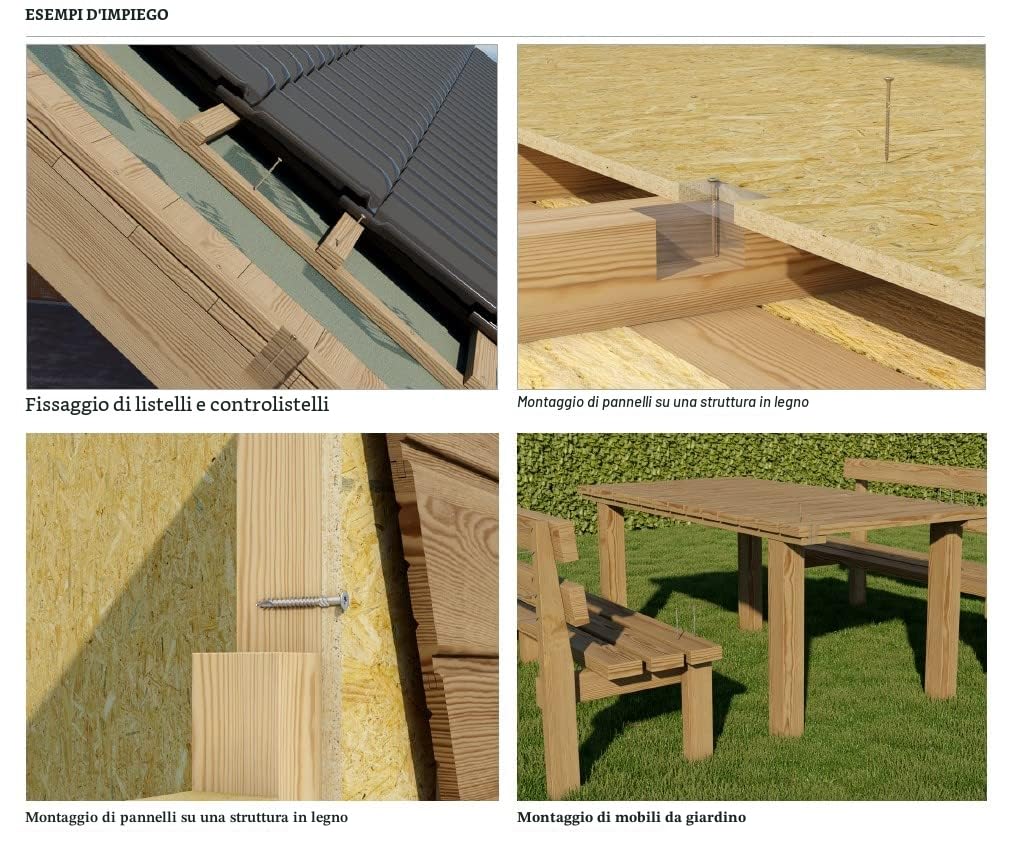 ESEMPI D'IMPIEGO

Fissaggio di listelli e controlistelli

Montaggio di pannelli su una struttura in legno

Montaggio di pannelli su una struttura in legno

Montaggio di mobili da giardino