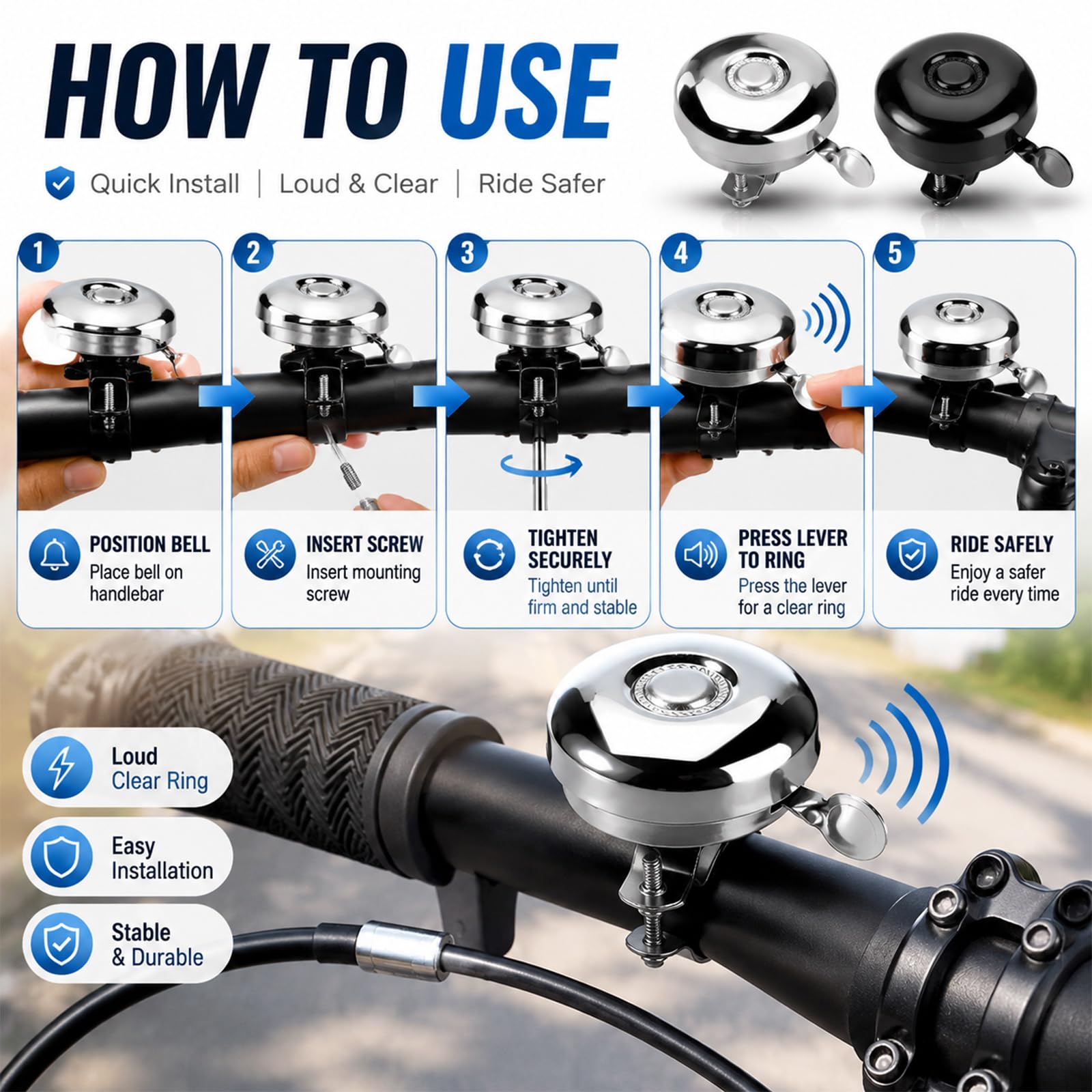 HOW TO USE

Quick Install | Loud & Clear | Ride Safer

1

POSITION BELL
Place bell on handlebar

2

INSERT SCREW
Insert mounting screw

3

TIGHTEN SECURELY
Tighten until firm and stable

4

PRESS LEVER TO RING
Press the lever for a clear ring

5

RIDE SAFELY
Enjoy a safer ride every time

Loud
Clear Ring

Easy
Installation

Stable
& Durable