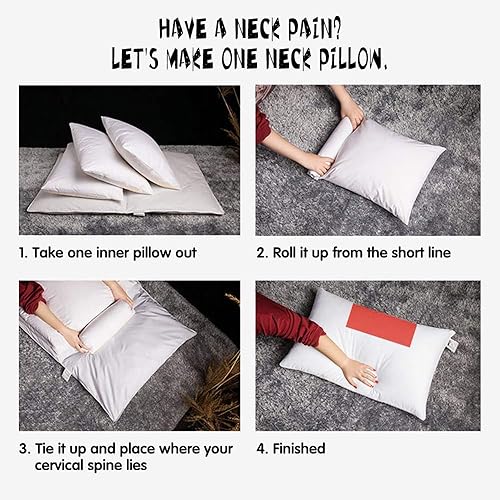 HAVE A NECK PAIN?
LET'S MAKE ONE NECK PILLOW.

1. Take one inner pillow out

2. Roll it up from the short line

3. Tie it up and place where your cervical spine lies

4. Finished