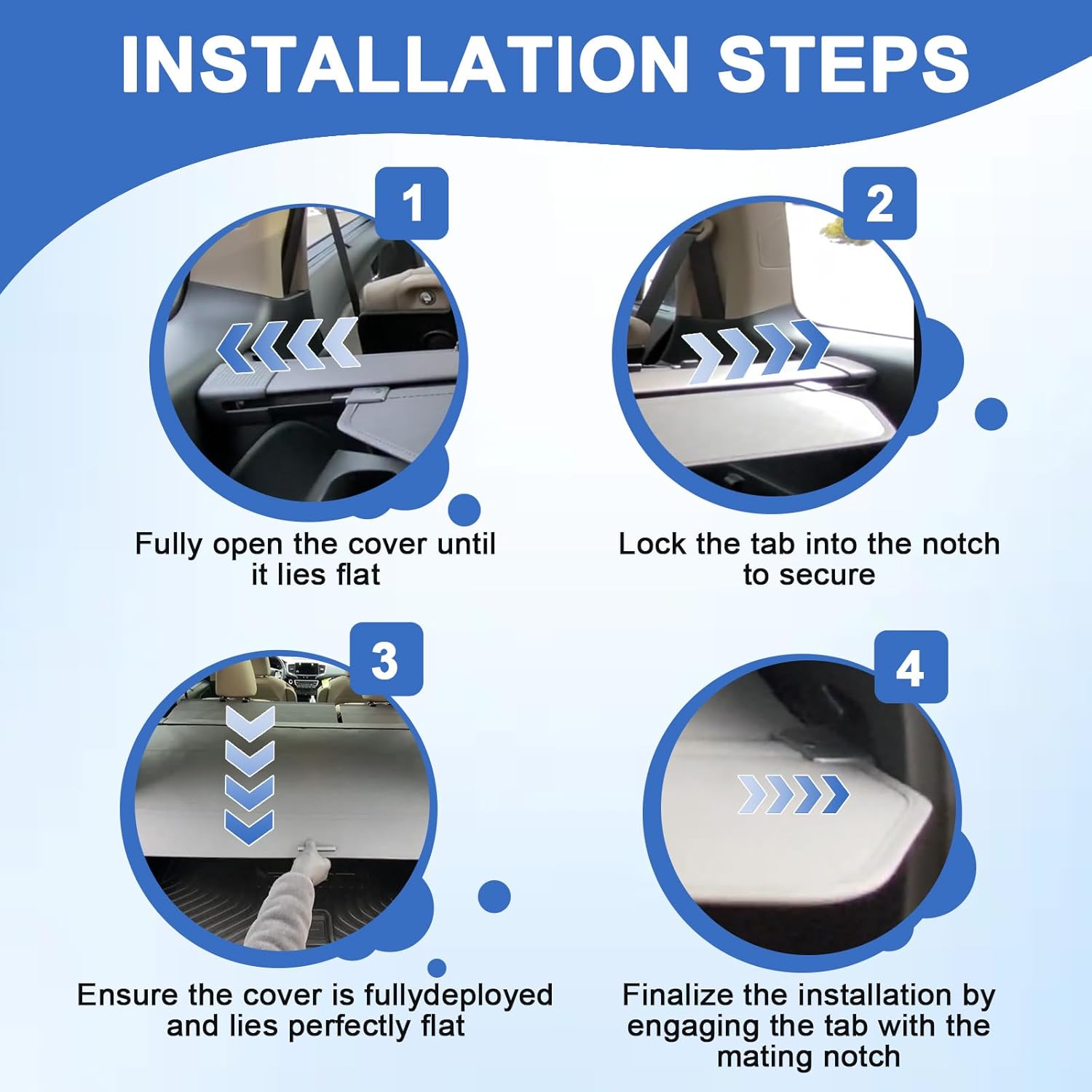 INSTALLATION STEPS

1

Fully open the cover until it lies flat

2

Lock the tab into the notch to secure

3

Ensure the cover is fullydeployed and lies perfectly flat

4

Finalize the installation by engaging the tab with the mating notch