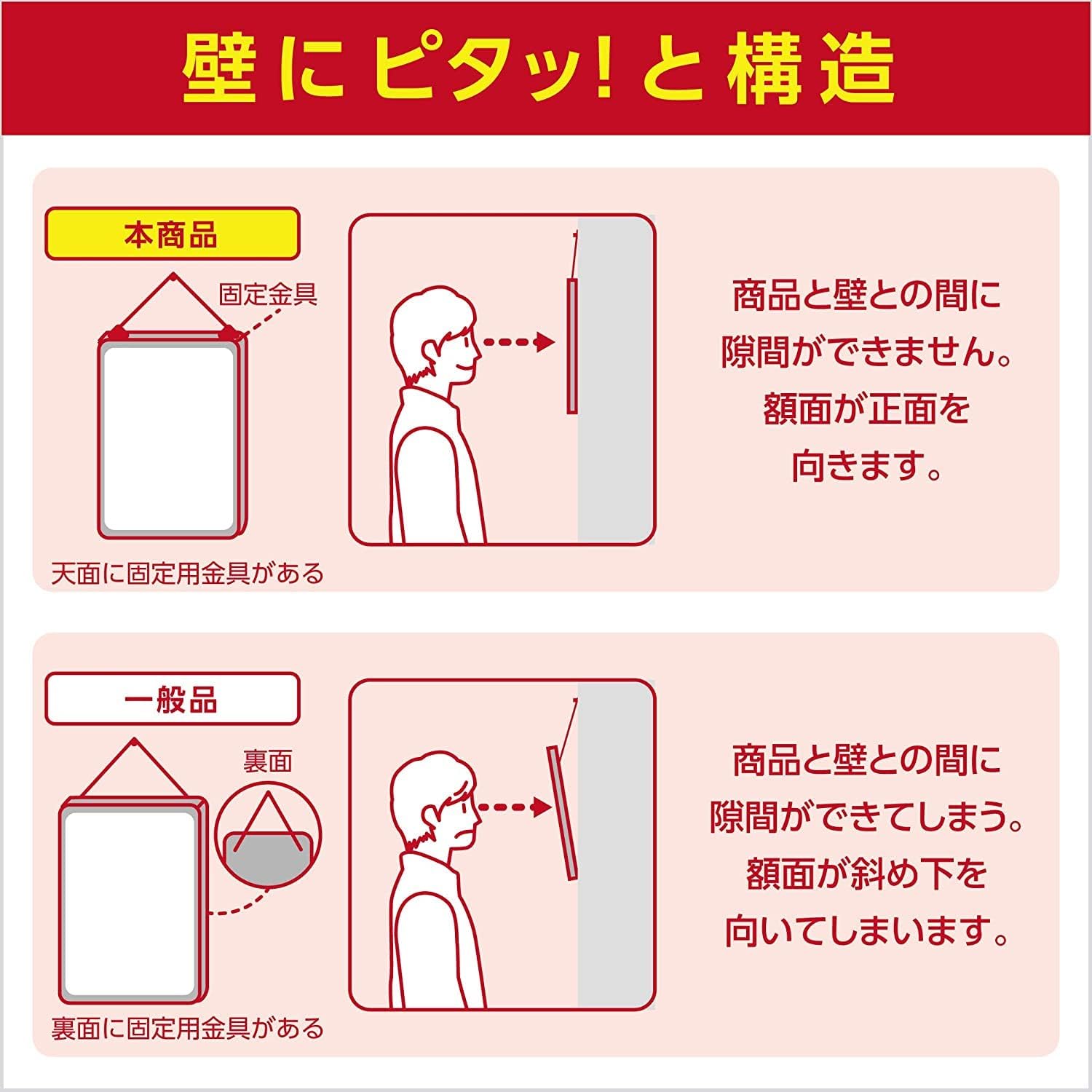 壁にピタッ!と構造

本商品

固定金具

天面に固定用金具がある

商品と壁との間に隙間ができません。額面が正面を向きます。

一般品

裏面

裏面に固定用金具がある

商品と壁との間に隙間ができてしまう。額面が斜め下を向いてしまいます。