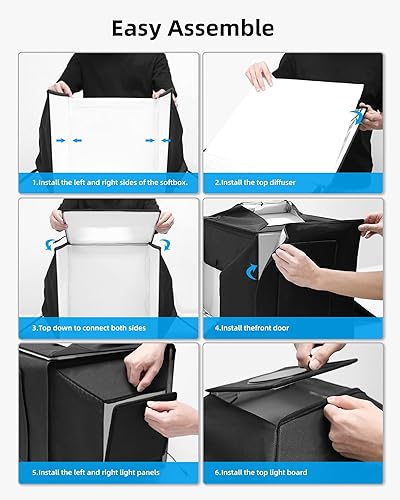 Easy Assemble

1.Install the left and right sides of the softbox.

2.Install the top diffuser

3.Top down to connect both sides

4.Install thefront door

5.Install the left and right light panels

6.Install the top light board