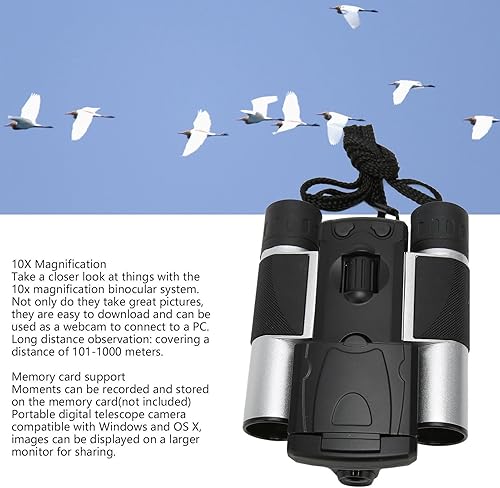 10X Magnification
Take a closer look at things with the 10x magnification binocular system. Not only do they take great pictures, they are easy to download and can be used as a webcam to connect to a PC. Long distance observation: covering a distance of 101-1000 meters.

Memory card support
Moments can be recorded and stored on the memory card(not included) Portable digital telescope camera compatible with Windows and OS X, images can be displayed on a larger monitor for sharing.