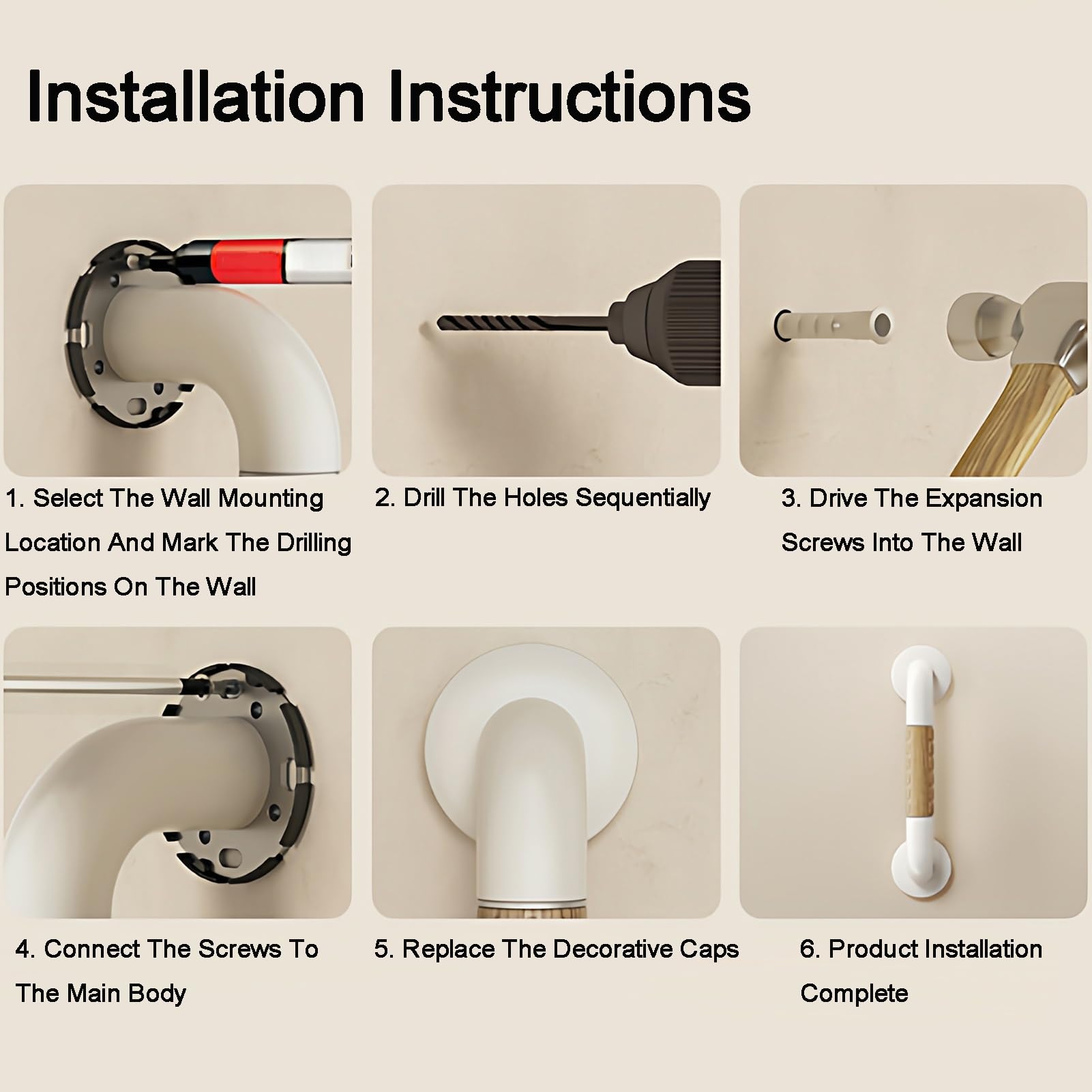 Installation Instructions

1. Select The Wall Mounting Location And Mark The Drilling Positions On The Wall

2. Drill The Holes Sequentially

3. Drive The Expansion Screws Into The Wall

4. Connect The Screws To The Main Body

5. Replace The Decorative Caps

6. Product Installation Complete