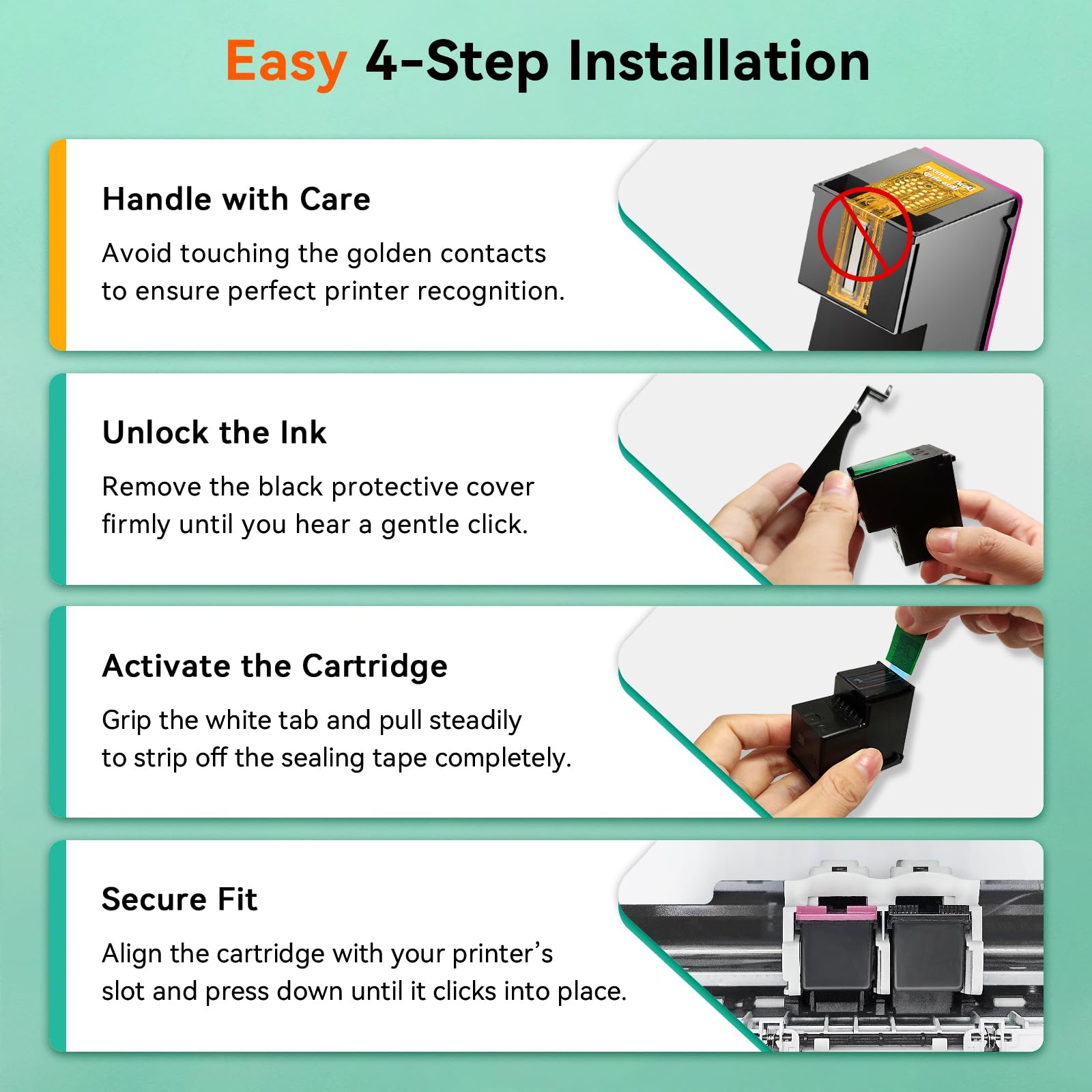 Easy 4-Step Installation

Handle with Care

Avoid touching the golden contacts to ensure perfect printer recognition.

Unlock the Ink

Remove the black protective cover firmly until you hear a gentle click.

Activate the Cartridge

Grip the white tab and pull steadily to strip off the sealing tape completely.

Secure Fit

Align the cartridge with your printer's slot and press down until it clicks into place.