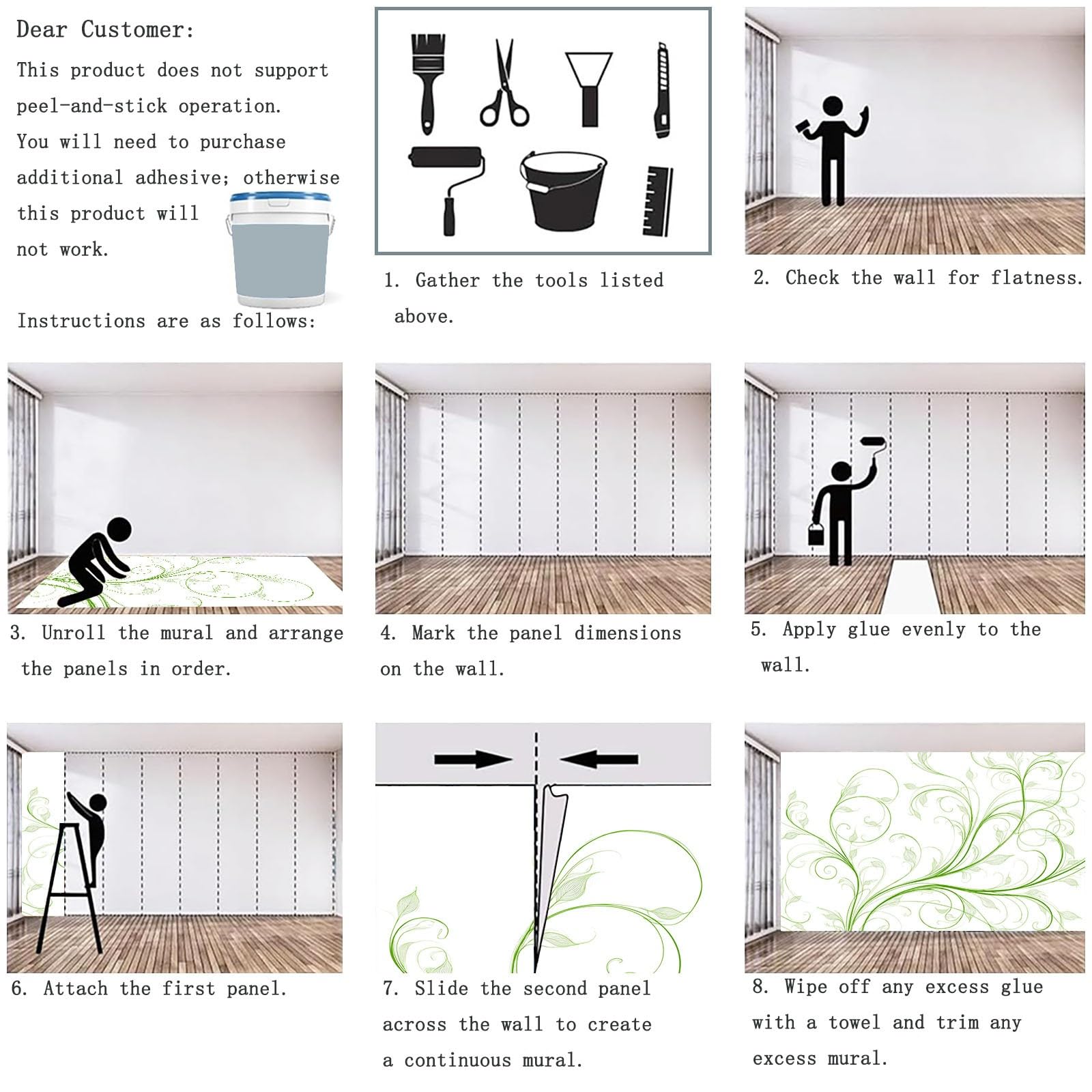 Dear Customer:

This product does not support peel-and-stick operation. You will need to purchase additional adhesive; otherwise this product will not work.

Instructions are as follows:

1. Gather the tools listed above.

2. Check the wall for flatness.

3. Unroll the mural and arrange the panels in order.

4. Mark the panel dimensions on the wall.

5. Apply glue evenly to the wall.

6. Attach the first panel.

7. Slide the second panel across the wall to create a continuous mural.

8. Wipe off any excess glue with a towel and trim any excess mural.