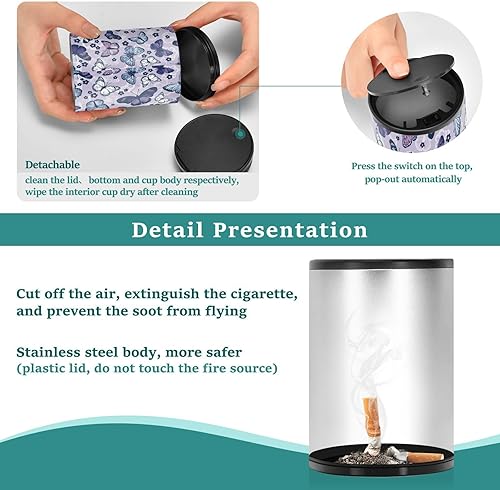 Detachable
clean the lid、bottom and cup body respectively, wipe the interior cup dry after cleaning

Press the switch on the top, pop-out automatically

Detail Presentation

Cut off the air, extinguish the cigarette, and prevent the soot from flying

Stainless steel body, more safer
(plastic lid, do not touch the fire source)