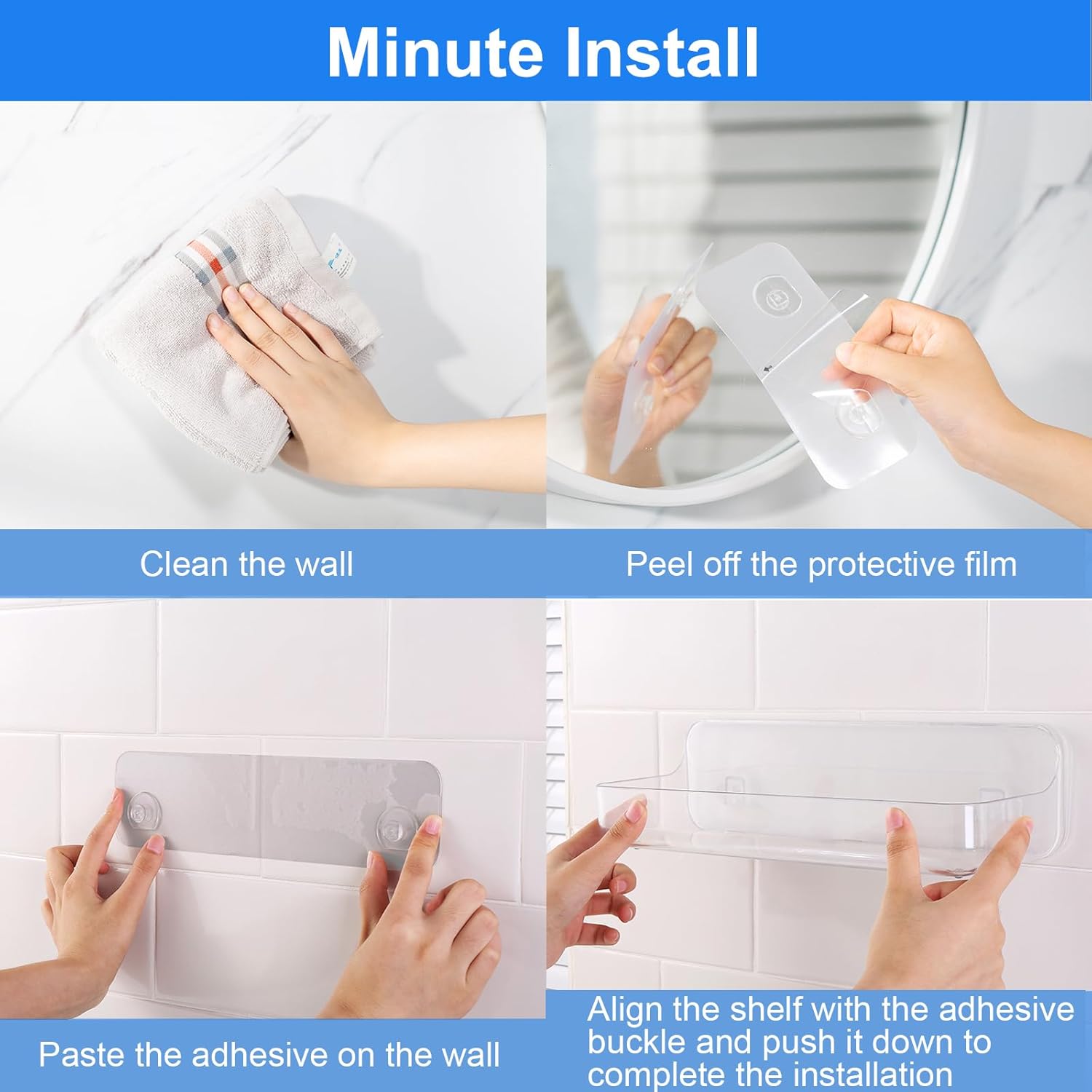 Minute Install

Clean the wall

Peel off the protective film

Paste the adhesive on the wall

Align the shelf with the adhesive buckle and push it down to complete the installation