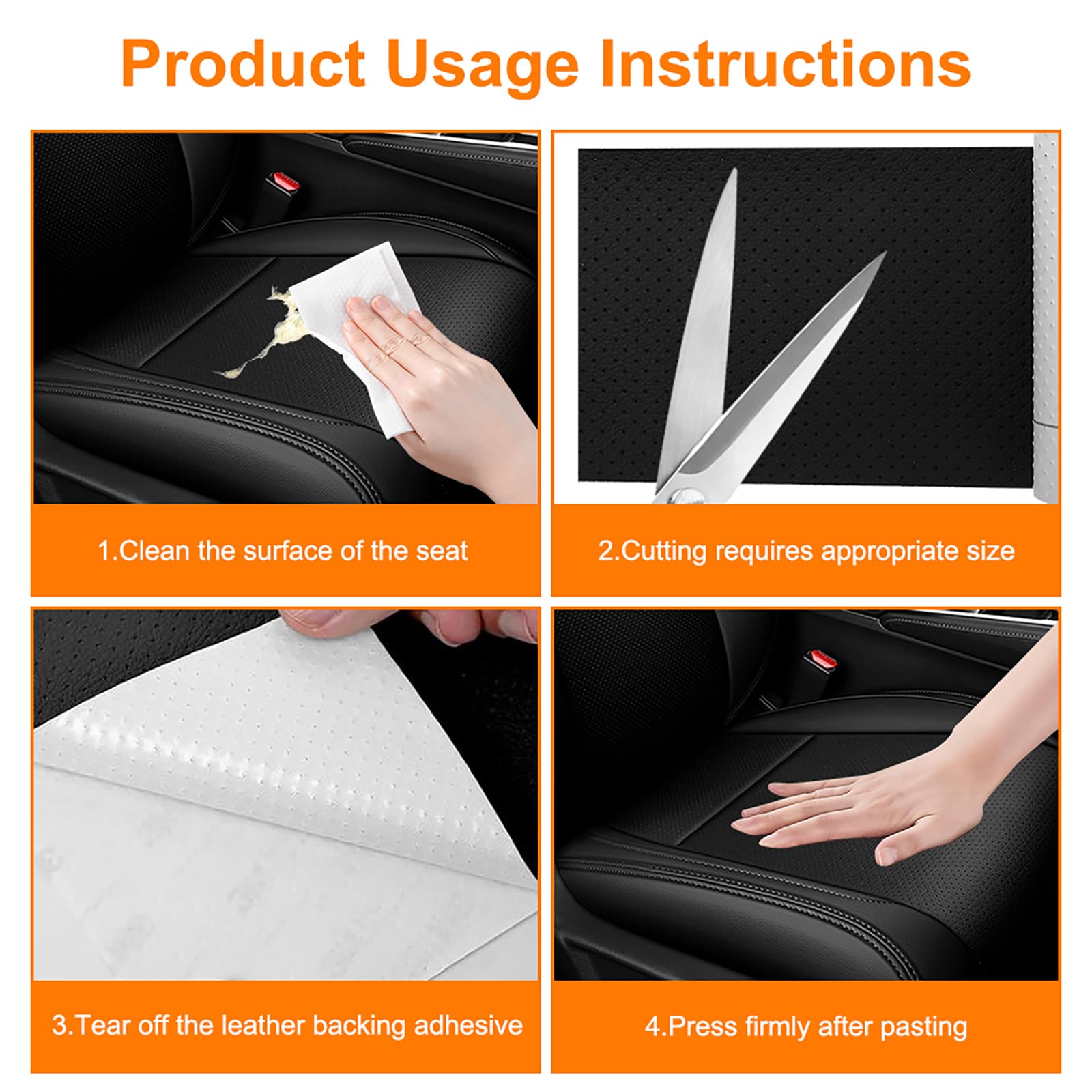 Product Usage Instructions

1.Clean the surface of the seat

2.Cutting requires appropriate size

3.Tear off the leather backing adhesive

4.Press firmly after pasting