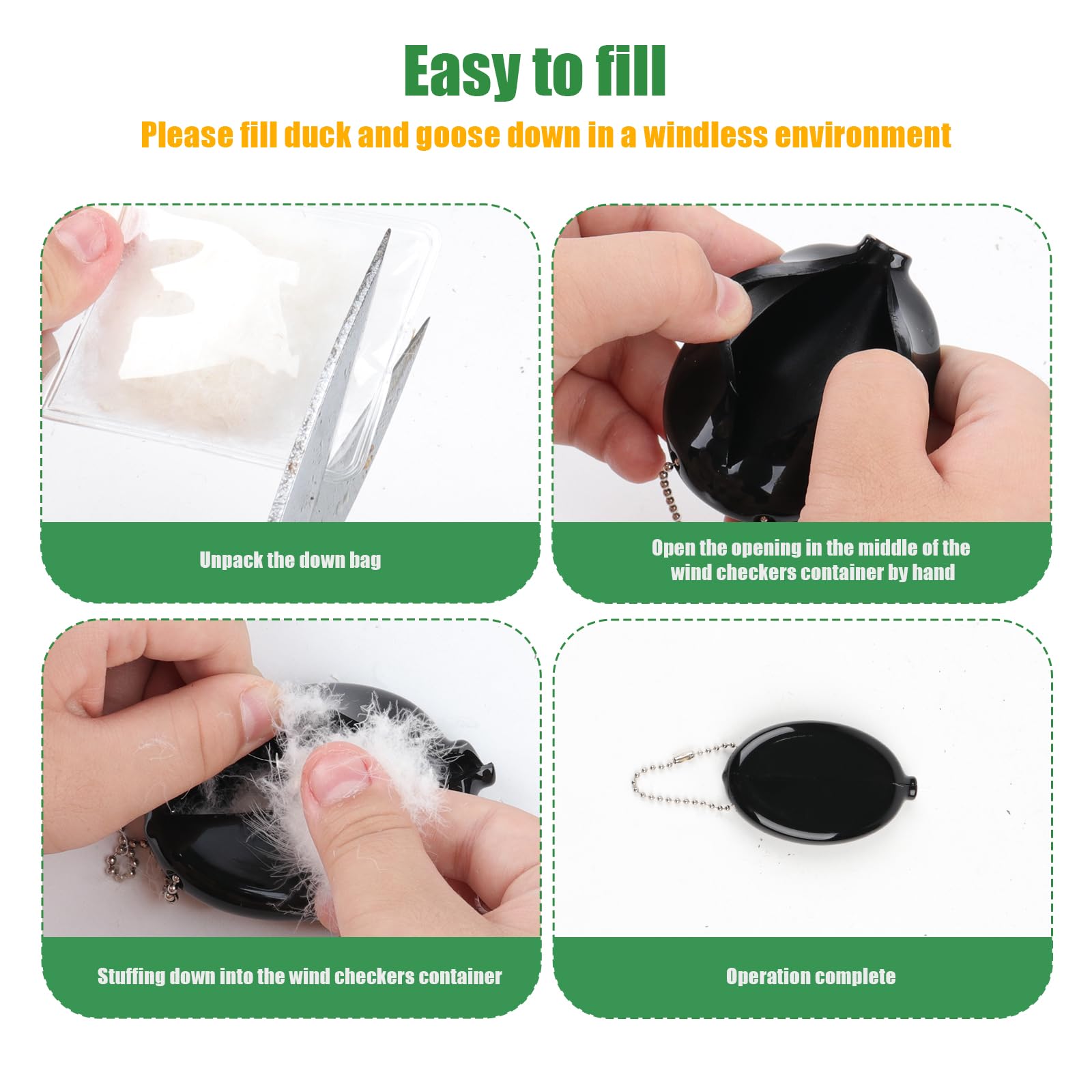 Easy to fill

Please fill duck and goose down in a windless environment

Unpack the down bag

Open the opening in the middle of the wind checkers container by hand

Stuffing down into the wind checkers container

Operation complete