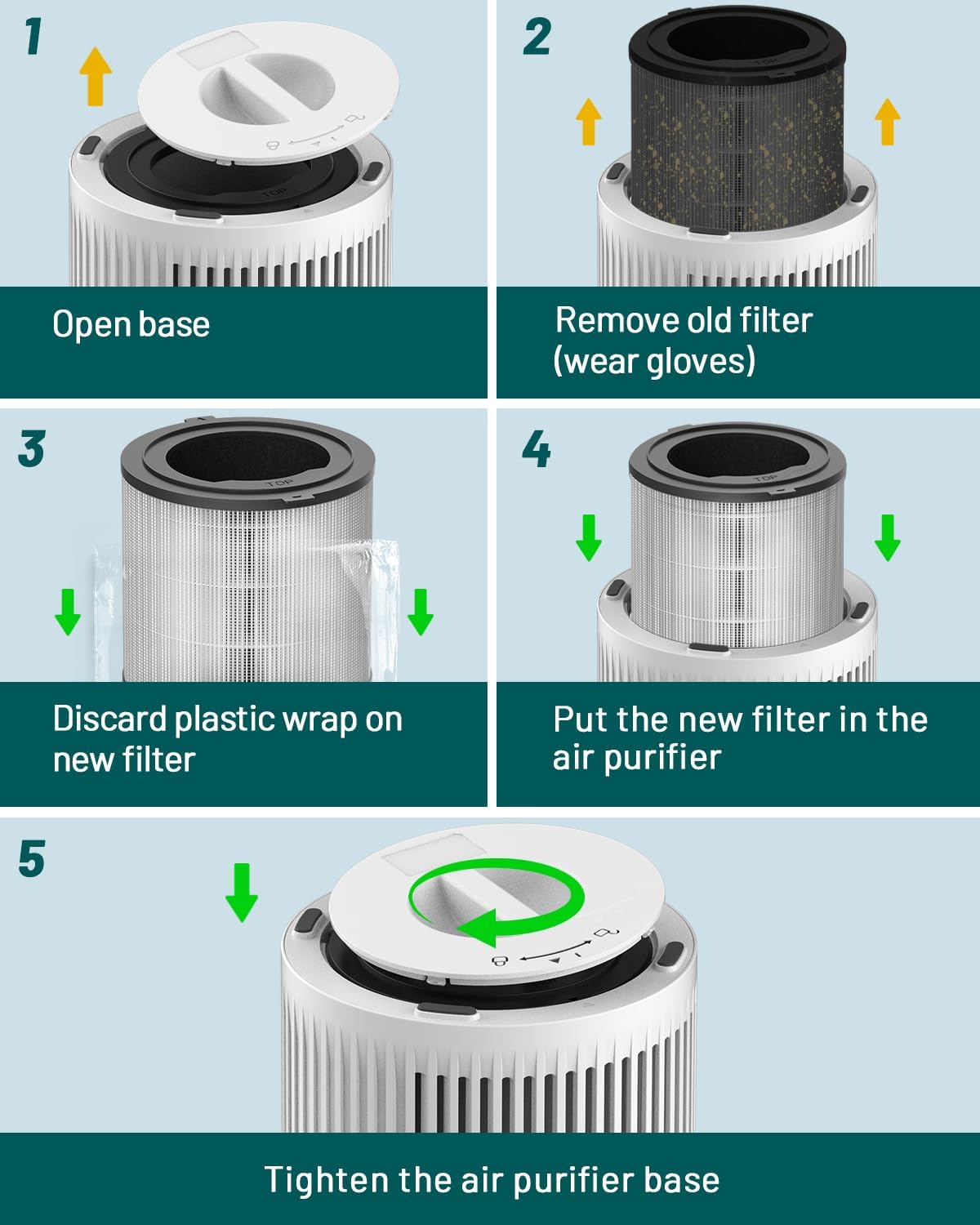 1

TOP

Open base

2

TOP

Remove old filter
(wear gloves)

3

TOP

Discard plastic wrap on new filter

4

TOP

Put the new filter in the air purifier

5

Tighten the air purifier base