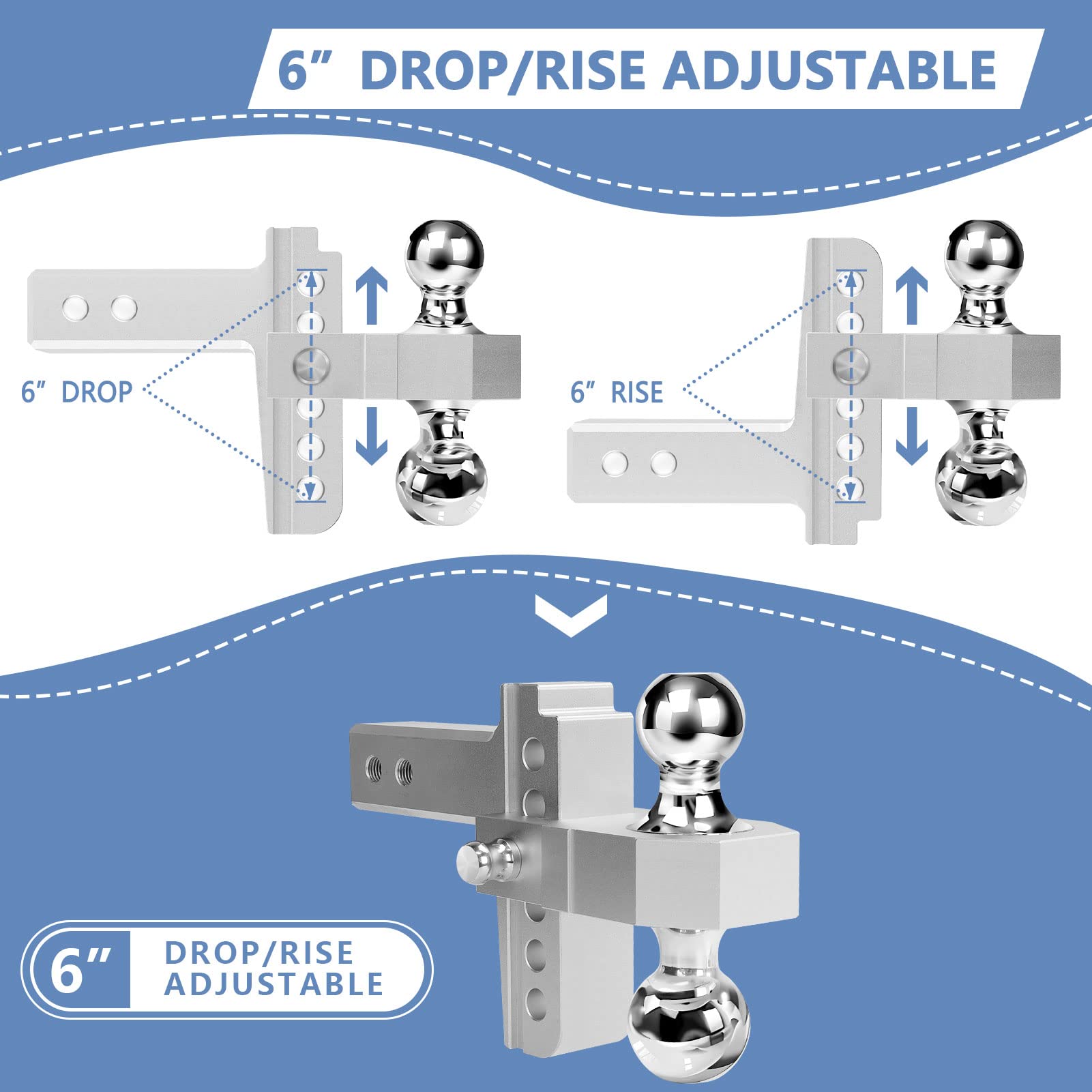 6” DROP/RISE ADJUSTABLE

6” DROP

6” RISE

6” DROP/RISE ADJUSTABLE