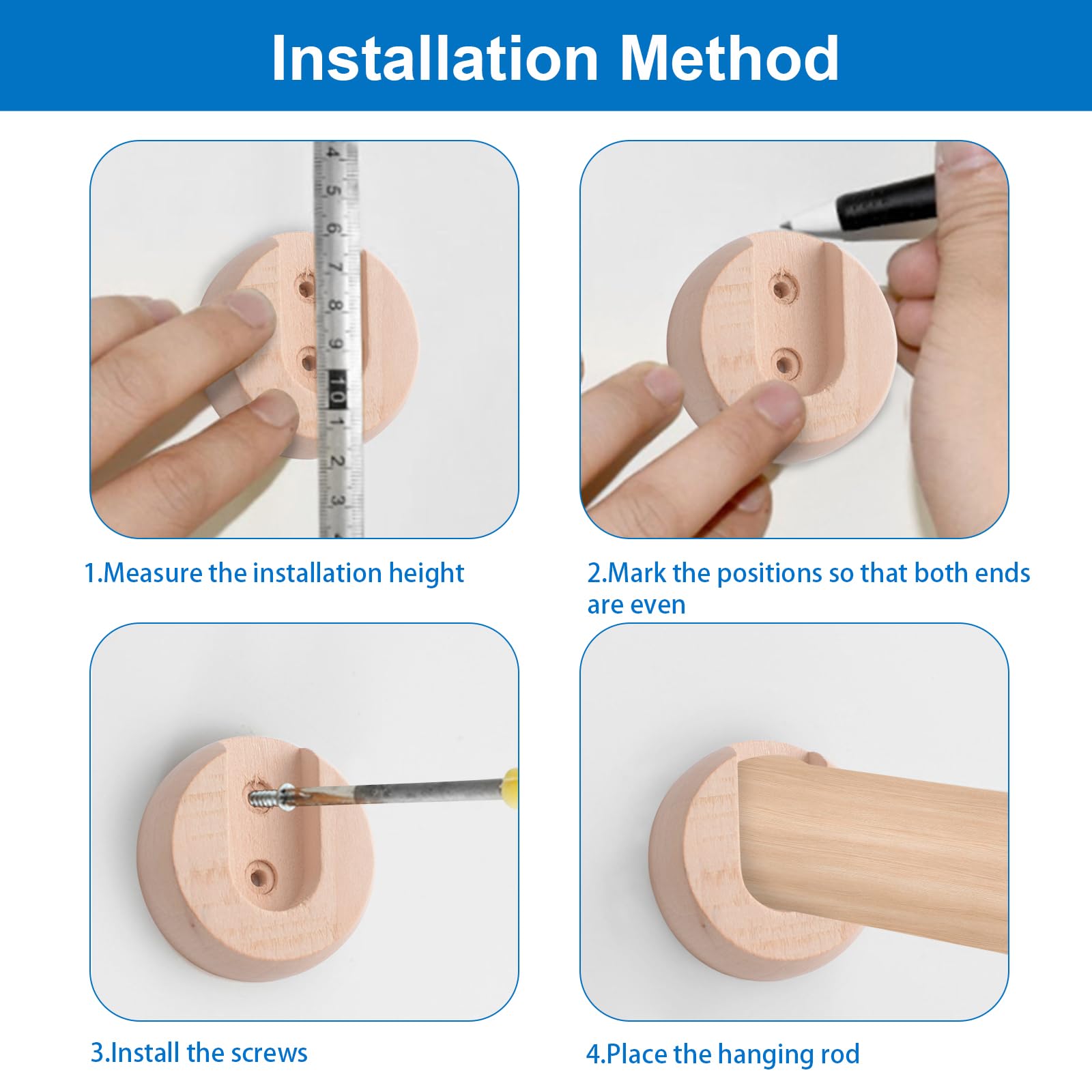 Installation Method

4 5 6 7 8 9 10 1 2 3

1.Measure the installation height

2.Mark the positions so that both ends are even

3.Install the screws

4.Place the hanging rod