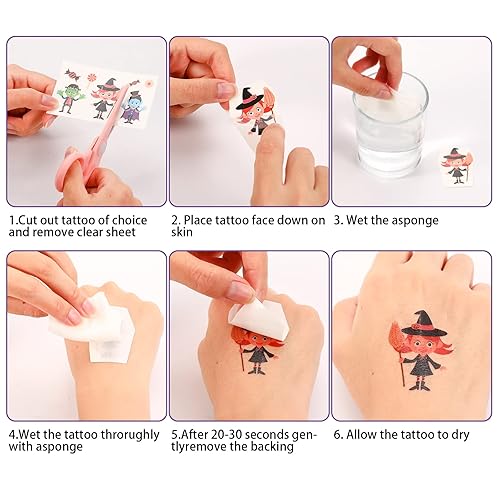 1.Cut out tattoo of choice and remove clear sheet

2. Place tattoo face down on skin

3. Wet the asponge

4.Wet the tattoo throrughly with asponge

5.After 20-30 seconds gentlyremove the backing

6. Allow the tattoo to dry