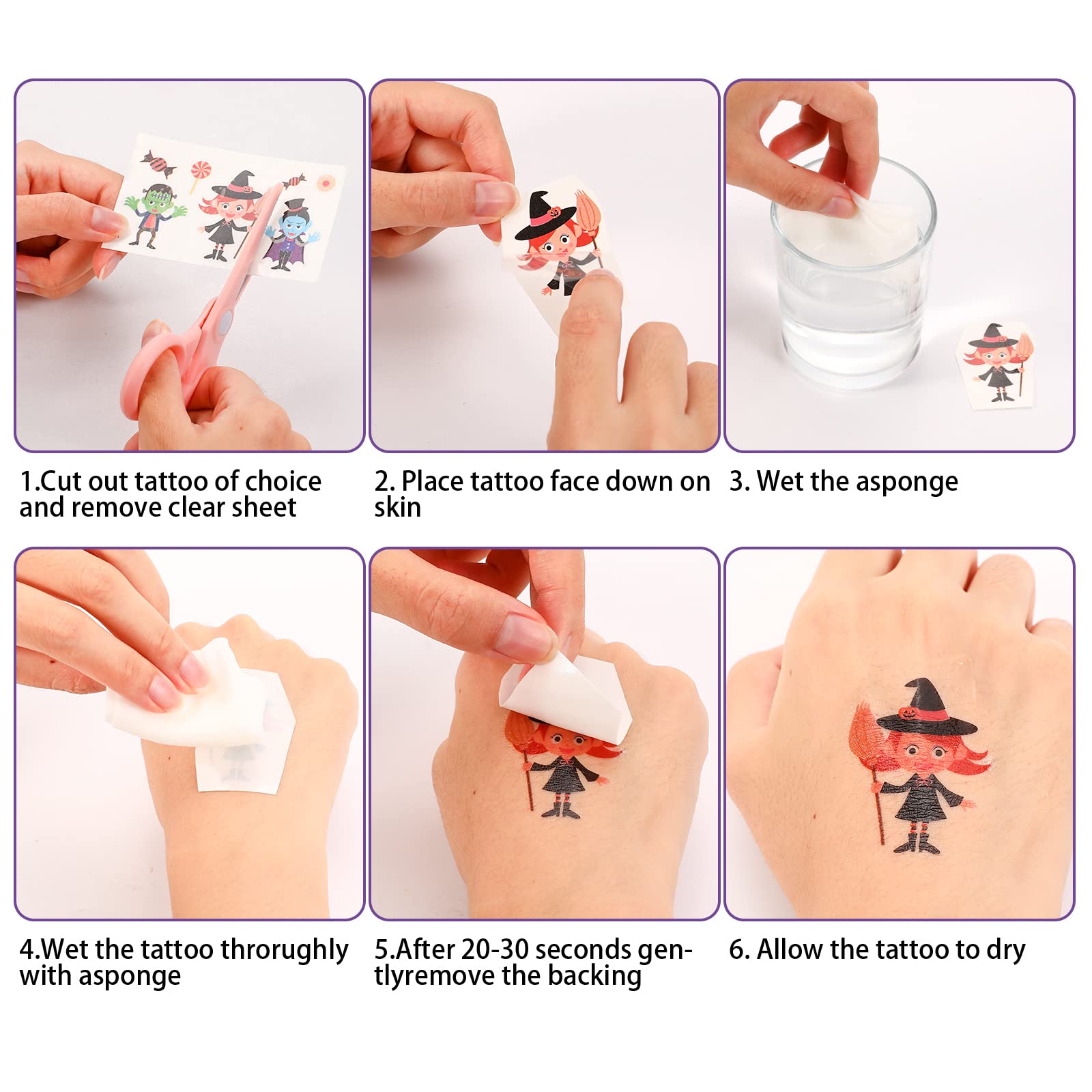 1.Cut out tattoo of choice and remove clear sheet

2. Place tattoo face down on skin

3. Wet the asponge

4.Wet the tattoo throrughly with asponge

5.After 20-30 seconds gentlyremove the backing

6. Allow the tattoo to dry