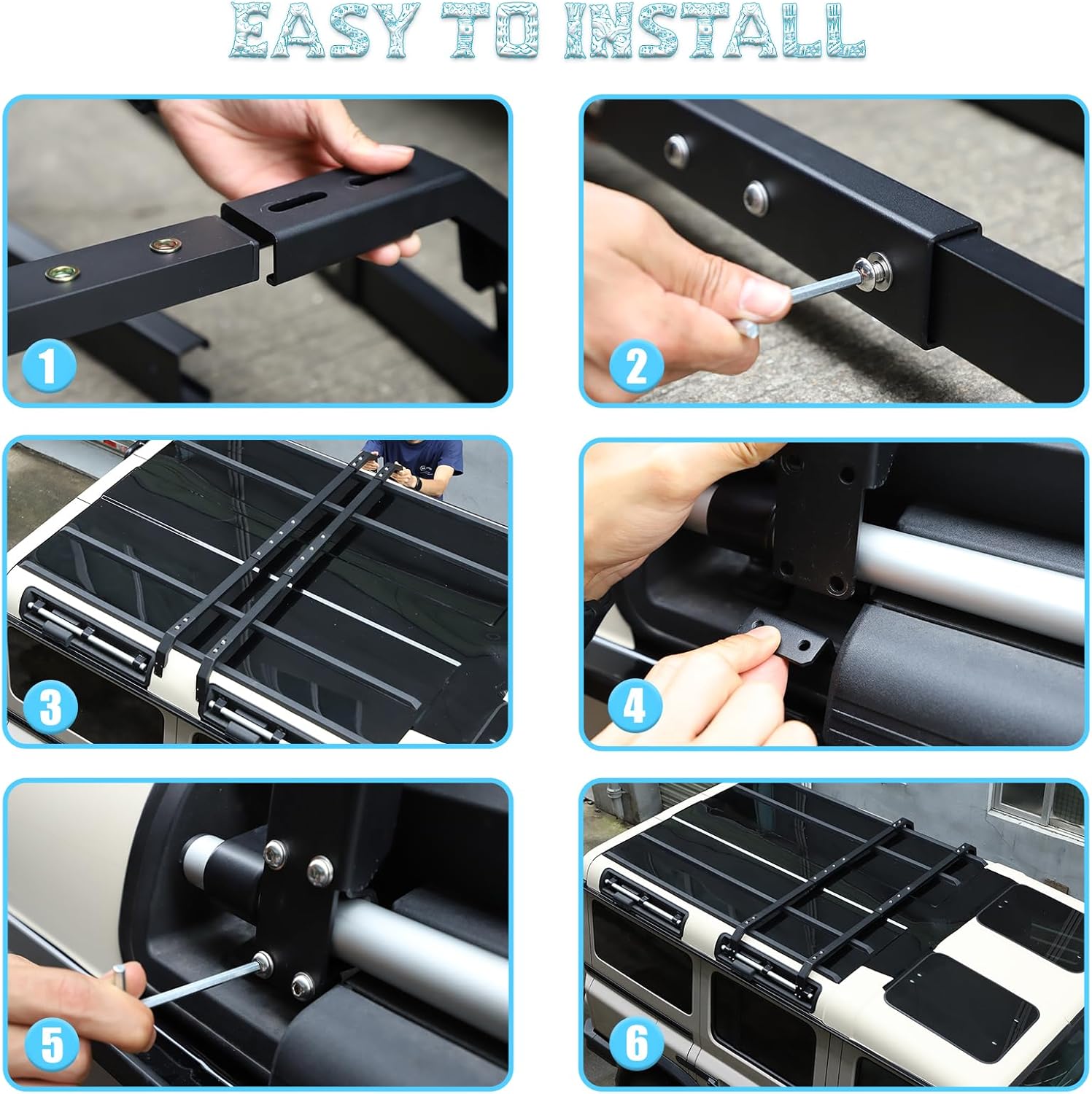 EASY TO INSTALL

1

2

3

4

5

6