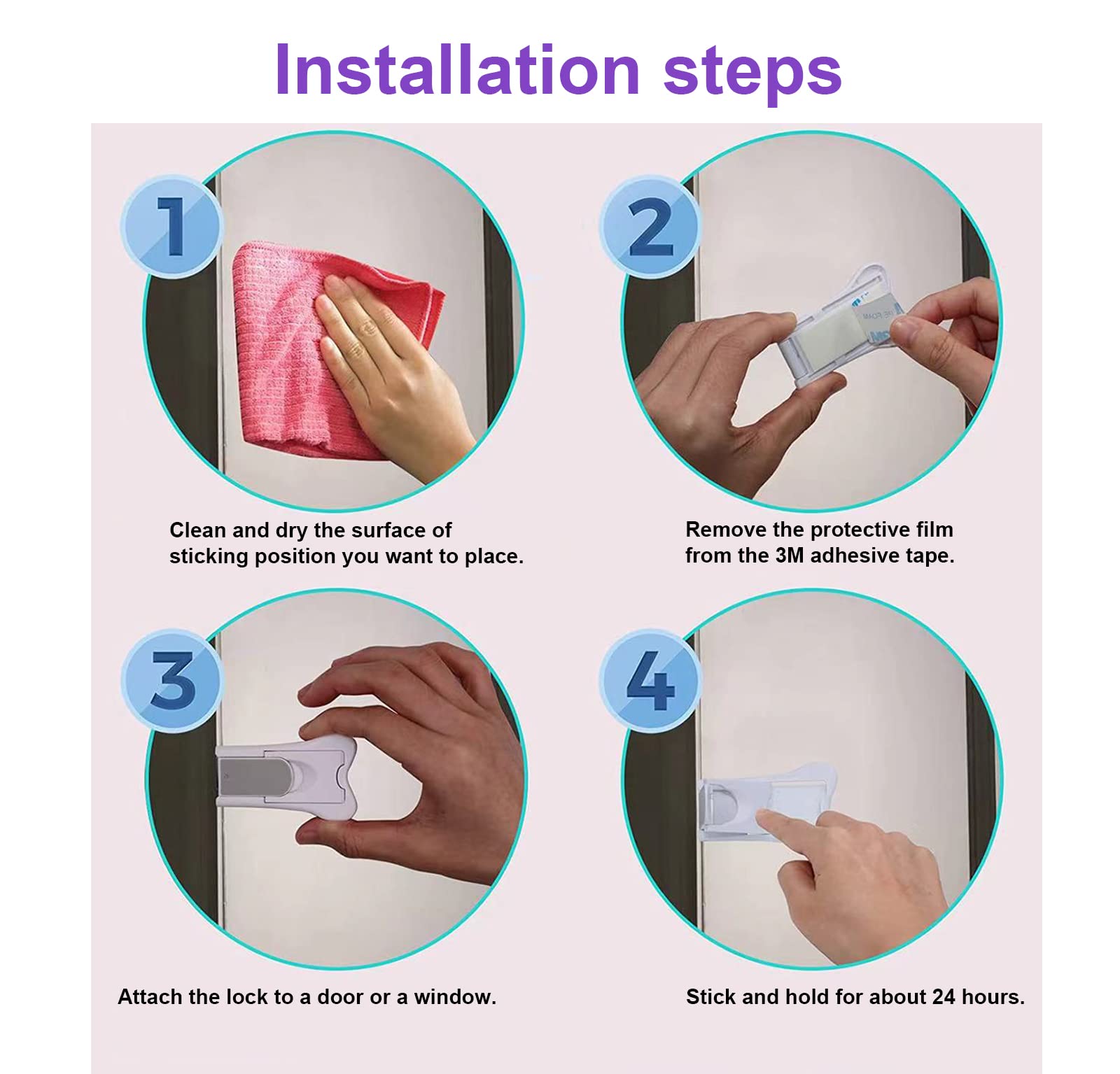 Installation steps

1

Clean and dry the surface of sticking position you want to place.

2

Remove the protective film from the 3M adhesive tape.

3

Attach the lock to a door or a window.

4

Stick and hold for about 24 hours.