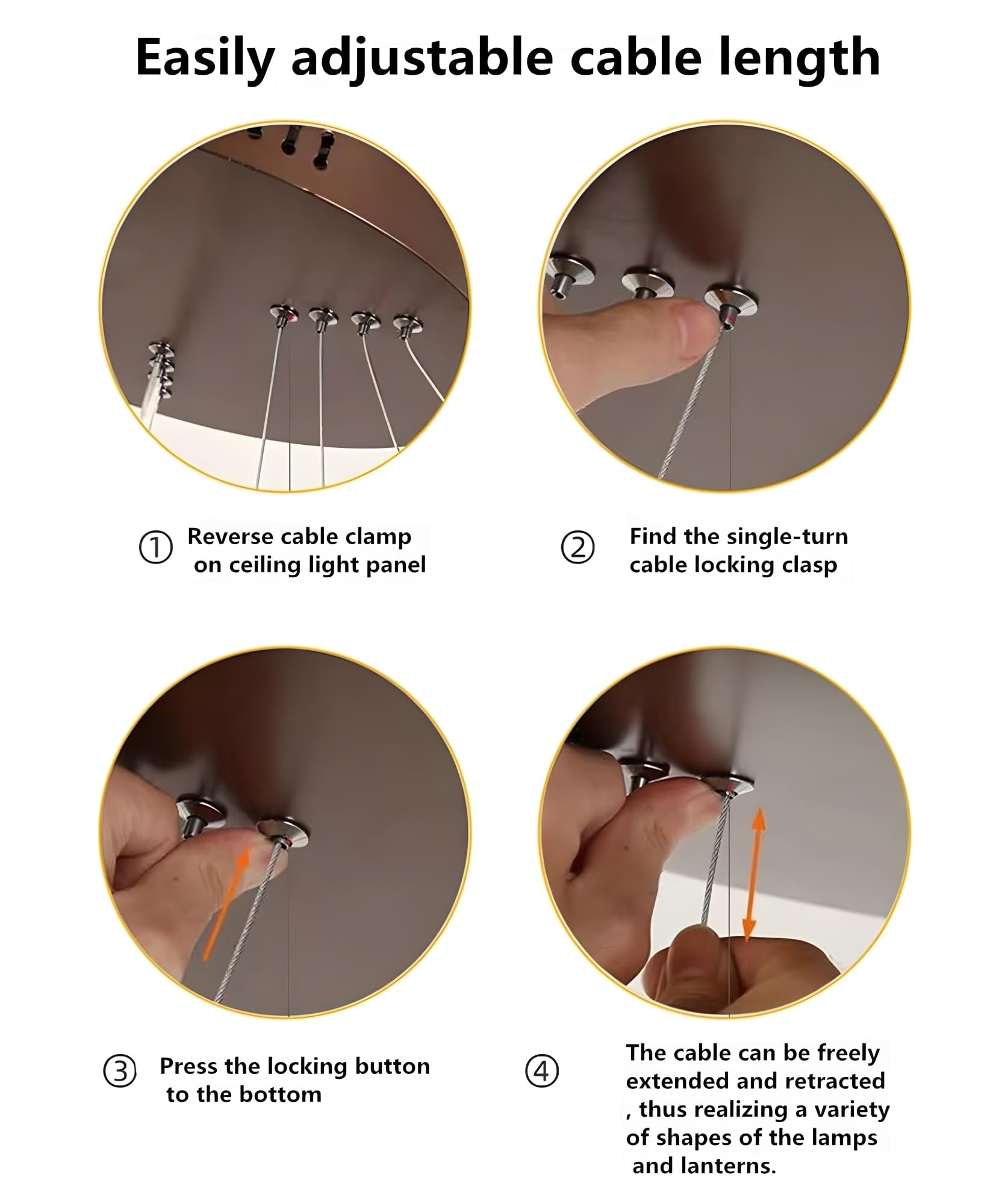 Easily adjustable cable length

① Reverse cable clamp on ceiling light panel

② Find the single-turn cable locking clasp

③ Press the locking button to the bottom

④ The cable can be freely extended and retracted , thus realizing a variety of shapes of the lamps and lanterns.