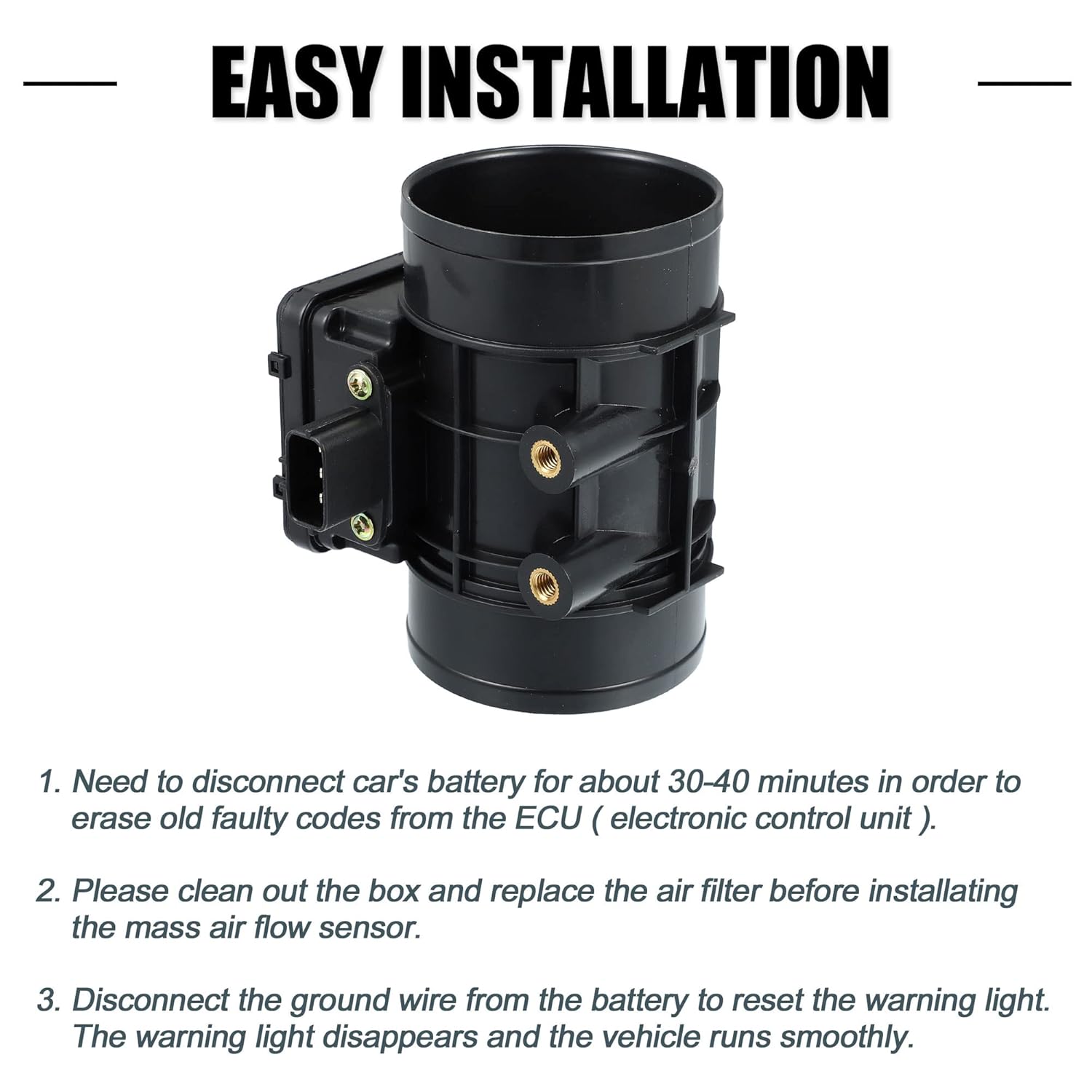 EASY INSTALLATION

1. Need to disconnect car's battery for about 30-40 minutes in order to erase old faulty codes from the ECU ( electronic control unit ).

2. Please clean out the box and replace the air filter before installating the mass air flow sensor.

3. Disconnect the ground wire from the battery to reset the warning light. The warning light disappears and the vehicle runs smoothly.